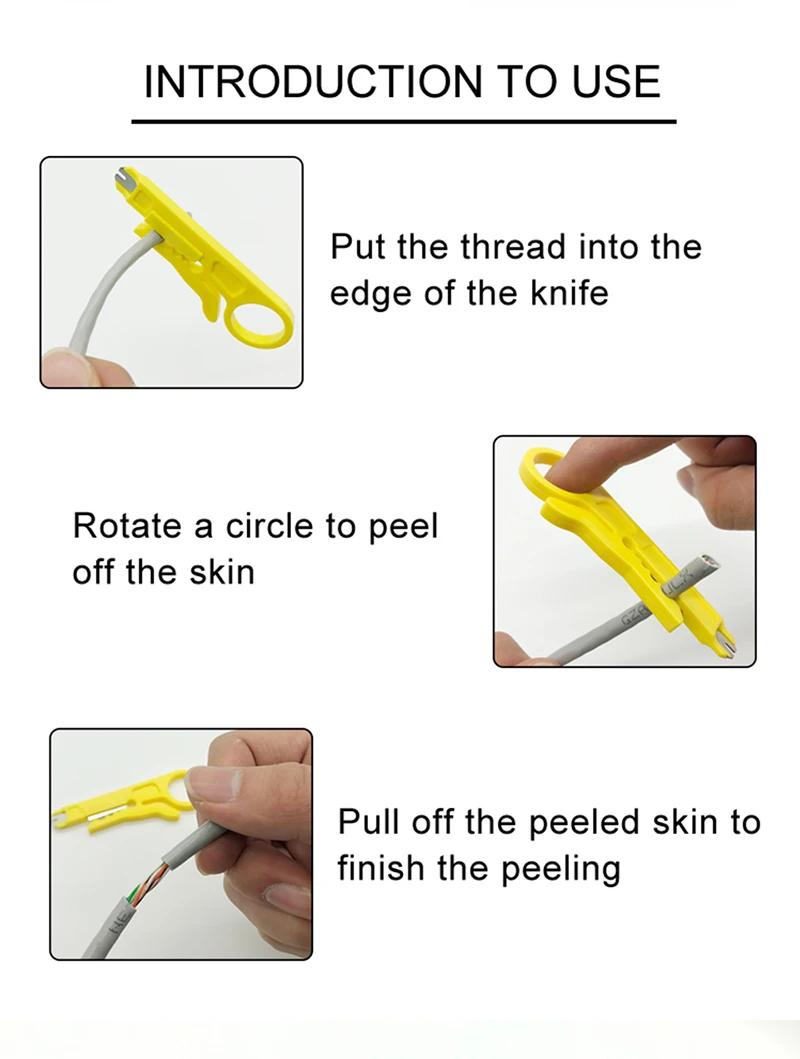 INTRODUCTION TO USE

Put the thread into the edge of the knife

Rotate a circle to peel off the skin

Pull off the peeled skin to finish the peeling