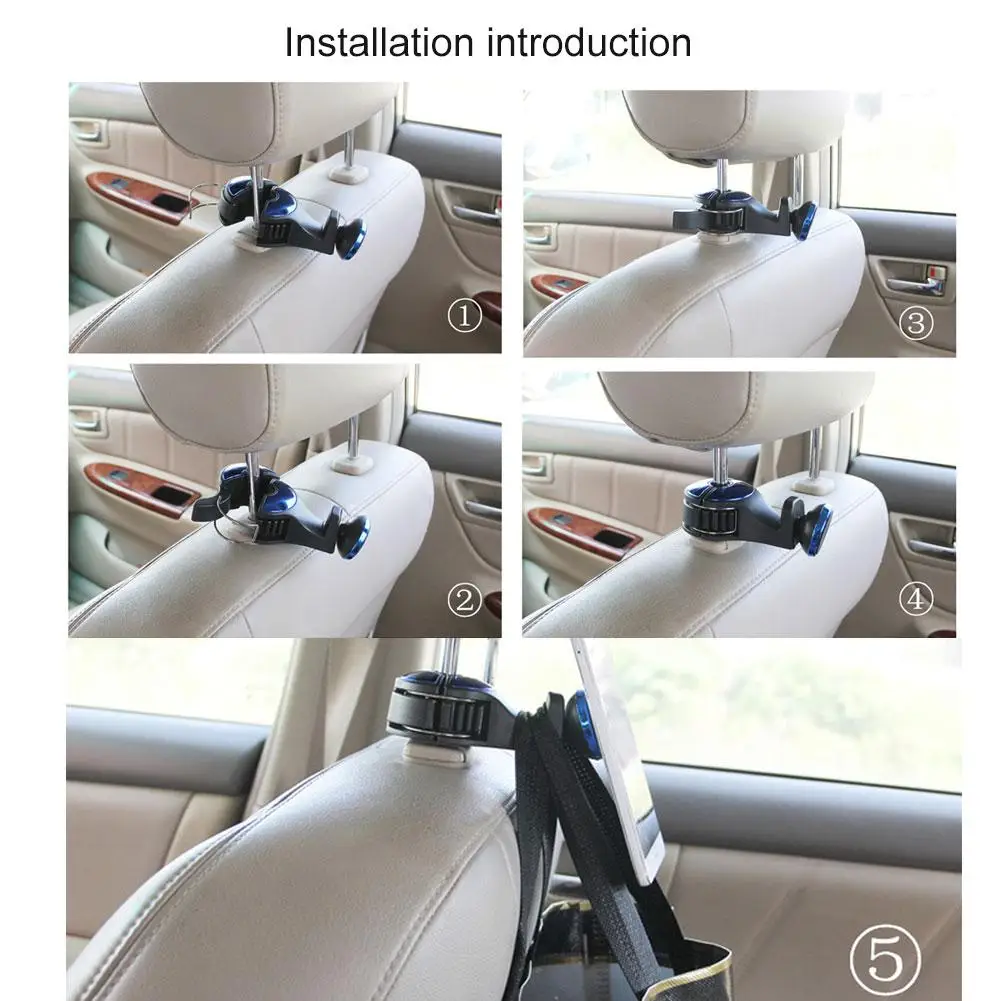 Installation introduction

①

③

②

④

⑤