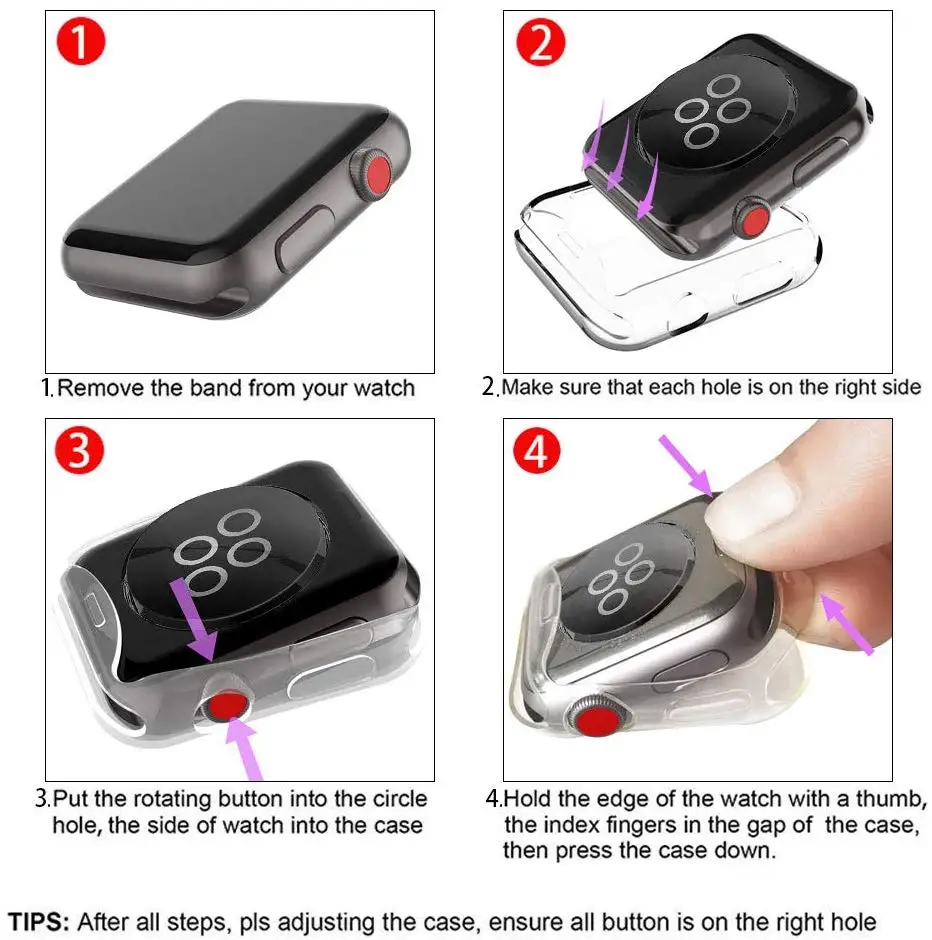 1

1.Remove the band from your watch

2

2.Make sure that each hole is on the right side

3

3.Put the rotating button into the circle hole, the side of watch into the case

4

4.Hold the edge of the watch with a thumb, the index fingers in the gap of the case, then press the case down.

TIPS: After all steps, pls adjusting the case, ensure all button is on the right hole