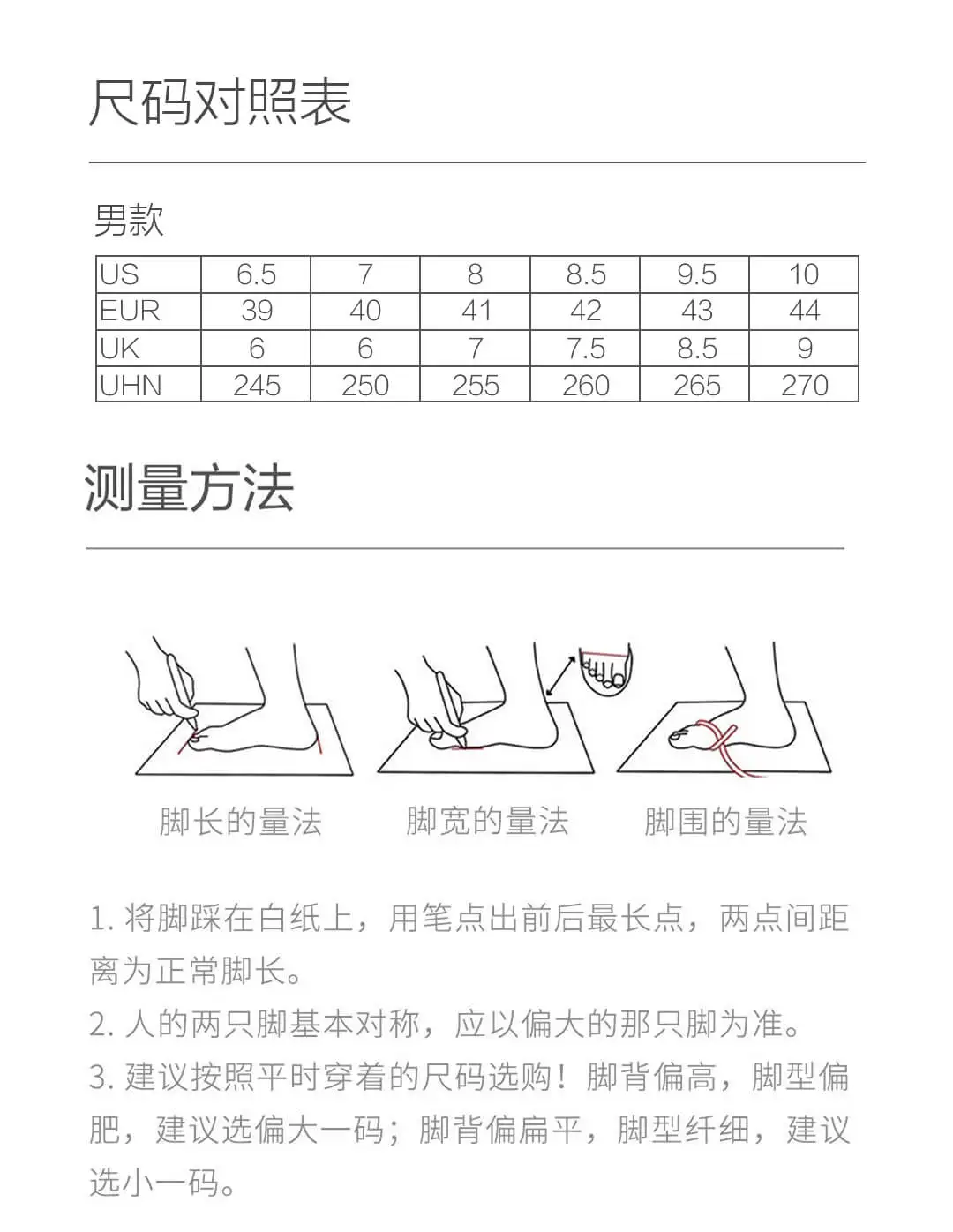 尺码对照表

男款

| US | 6.5 | 7 | 8 | 8.5 | 9.5 | 10 |
|---|---|---|---|---|---|---|
| EUR | 39 | 40 | 41 | 42 | 43 | 44 |
| UK | 6 | 6 | 7 | 7.5 | 8.5 | 9 |
| UHN | 245 | 250 | 255 | 260 | 265 | 270 |

测量方法

脚长的量法
脚宽的量法
脚围的量法

1. 将脚踩在白纸上，用笔点出前后最长点，两点间距离为正常脚长。
2. 人的两只脚基本对称，应以偏大的那只脚为准。
3. 建议按照平时穿着的尺码选购！脚背偏高，脚型偏肥，建议选偏大一码；脚背偏扁平，脚型纤细，建议选小一码。