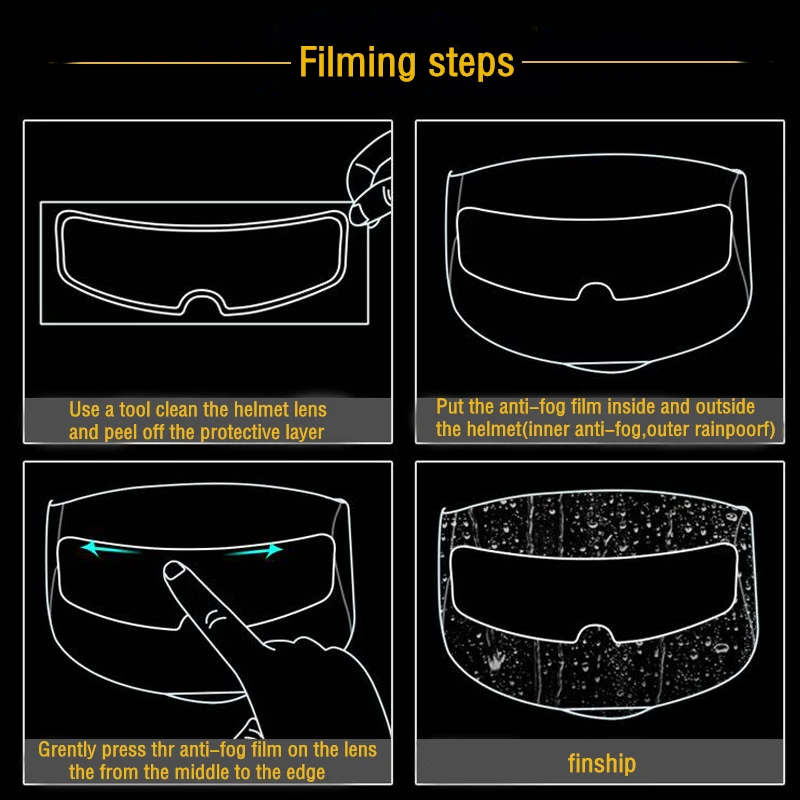 Filming steps

Use a tool clean the helmet lens and peel off the protective layer

Put the anti-fog film inside and outside the helmet(inner anti-fog,outer rainpoorf)

Grently press thr anti-fog film on the lens the from the middle to the edge

finship