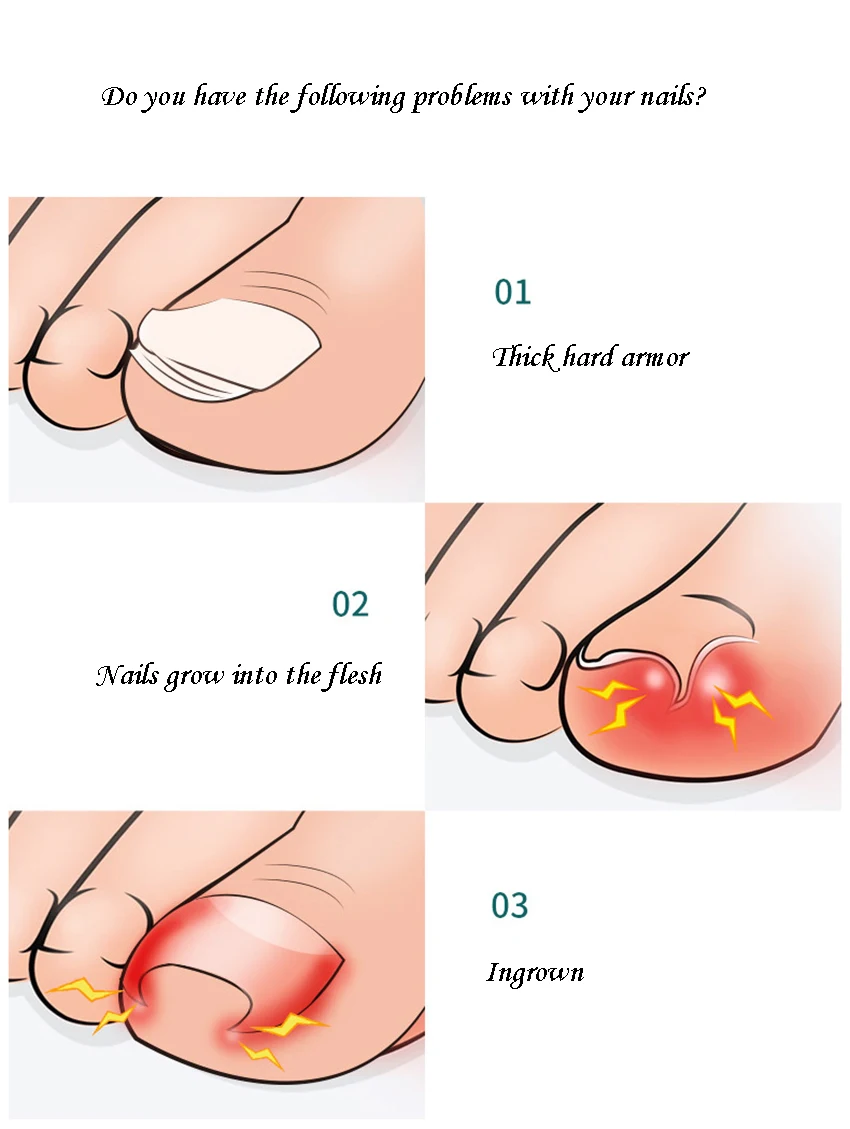 Do you have the following problems with your nails?

01

Thick hard armor

02

Nails grow into the flesh

03

Ingrown