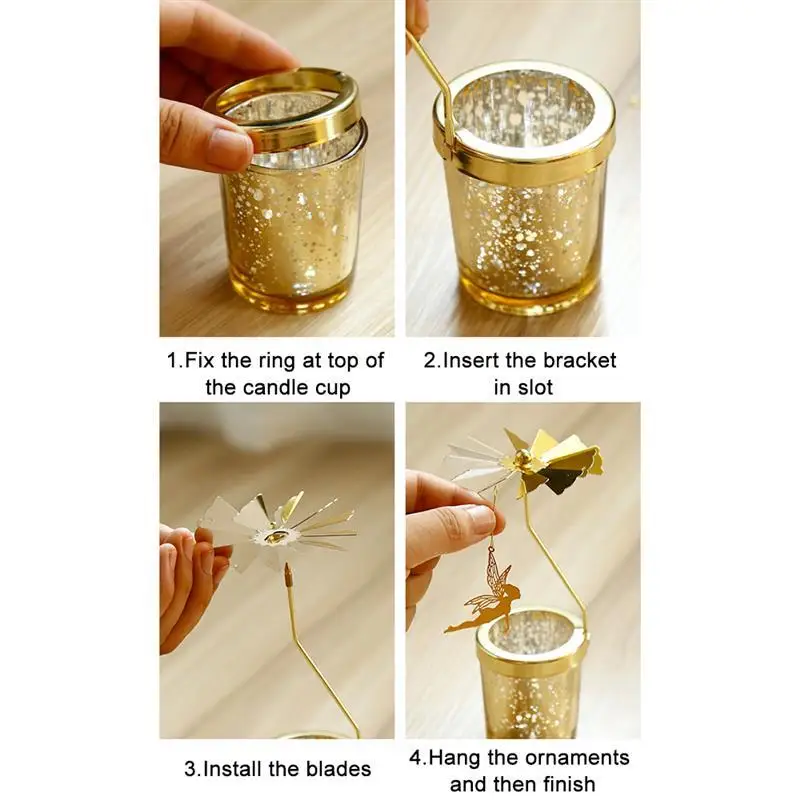 1.Fix the ring at top of the candle cup

2.Insert the bracket in slot

3.Install the blades

4.Hang the ornaments and then finish