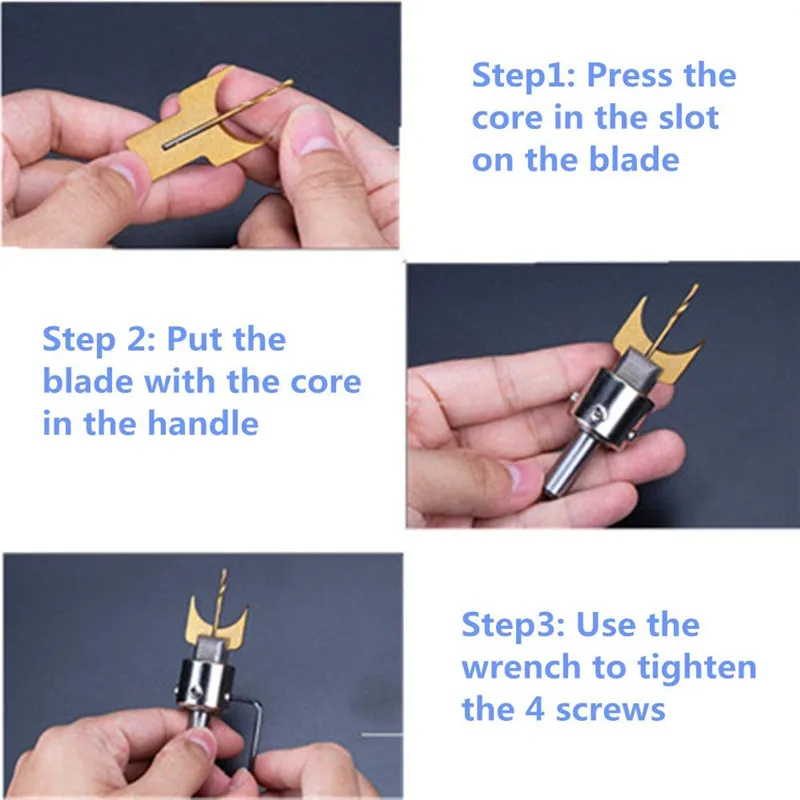 Step1: Press the core in the slot on the blade

Step 2: Put the blade with the core in the handle

Step3: Use the wrench to tighten the 4 screws