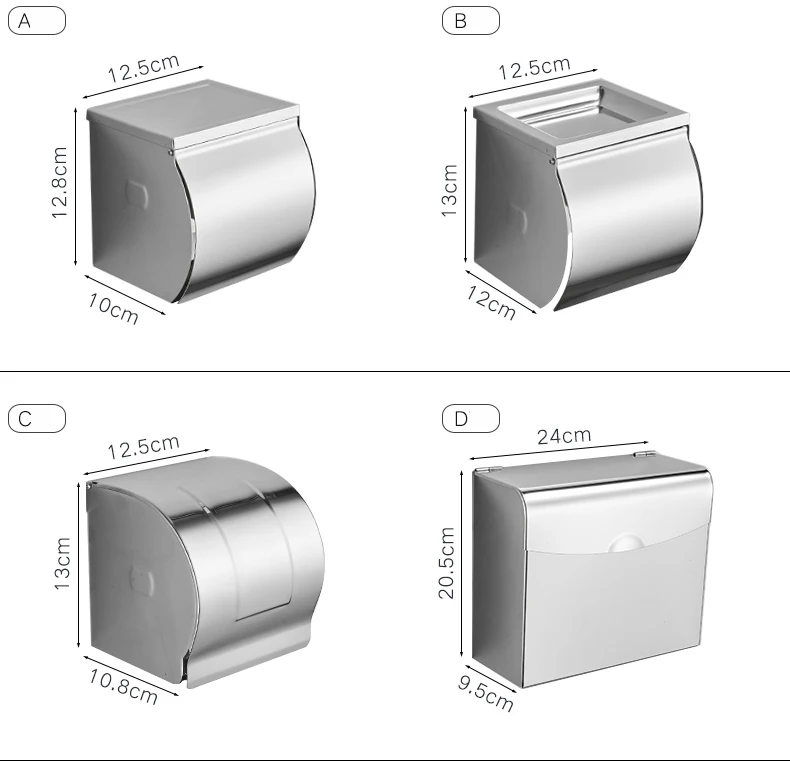 A

12.5cm

12.8cm

10cm

B

12.5cm

13cm

12cm

C

12.5cm

13cm

10.8cm

D

24cm

20.5cm

9.5cm