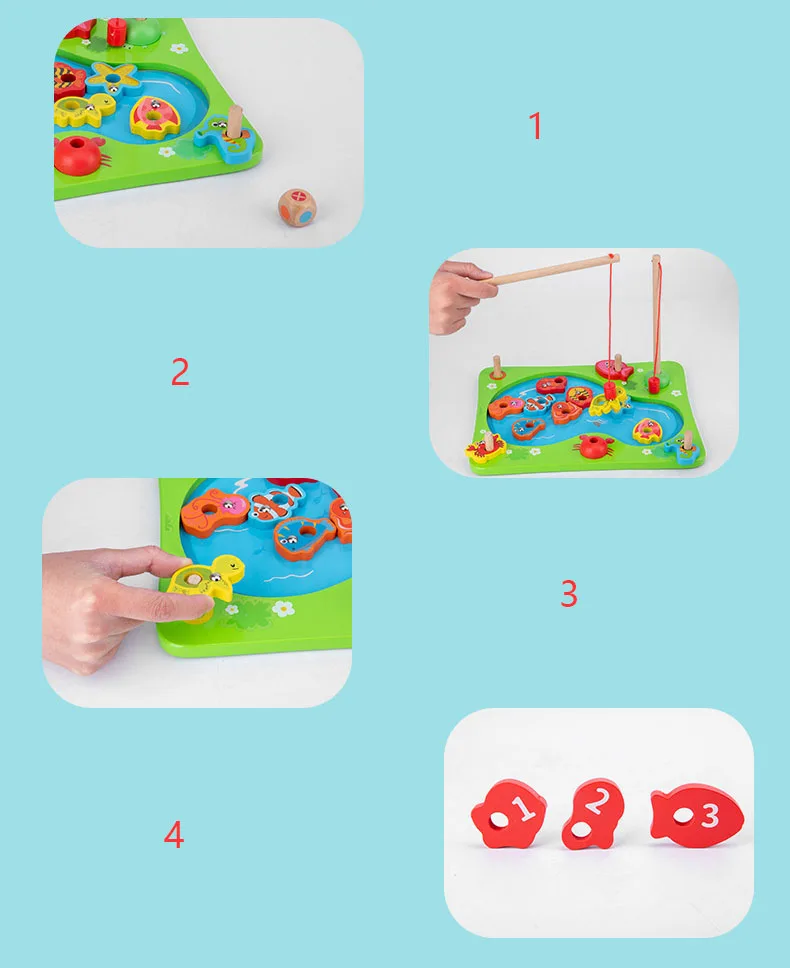 1

2

3

4

1 2 3