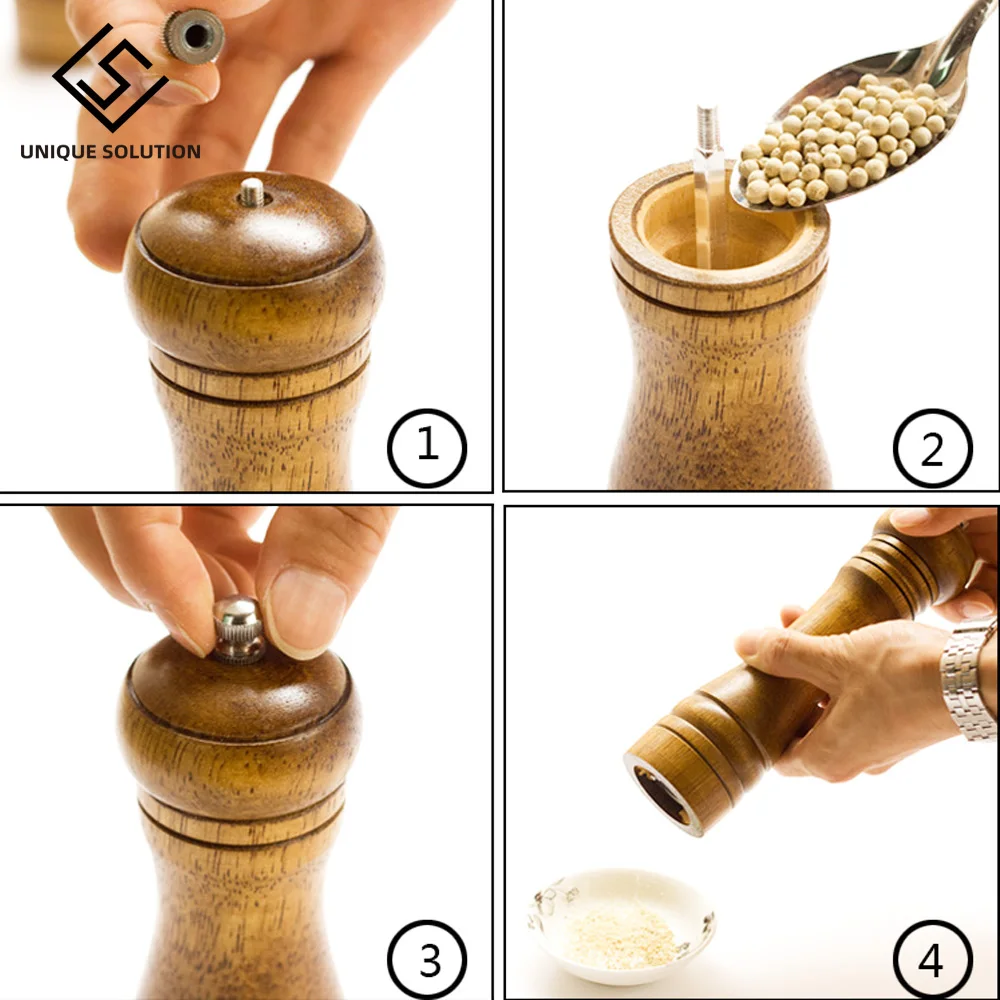 UNIQUE SOLUTION

1

2

3

4