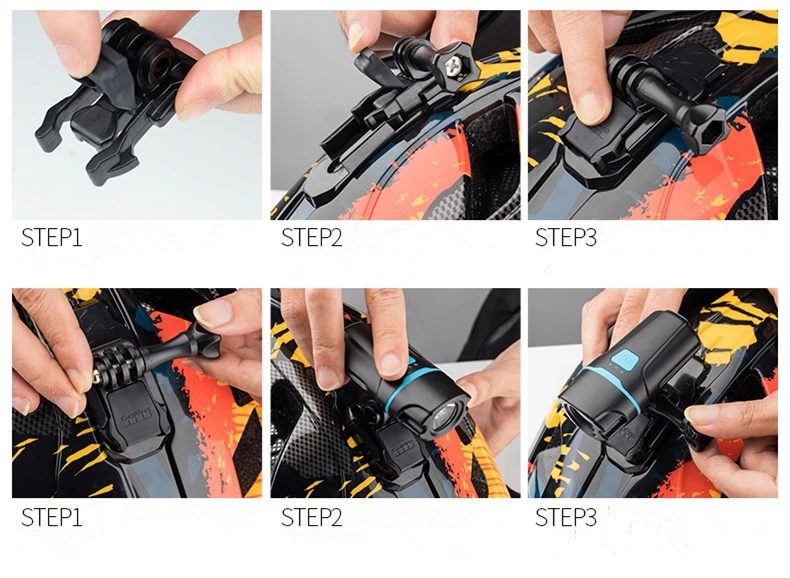 STEP1

STEP2

STEP3

STEP1

STEP2

STEP3