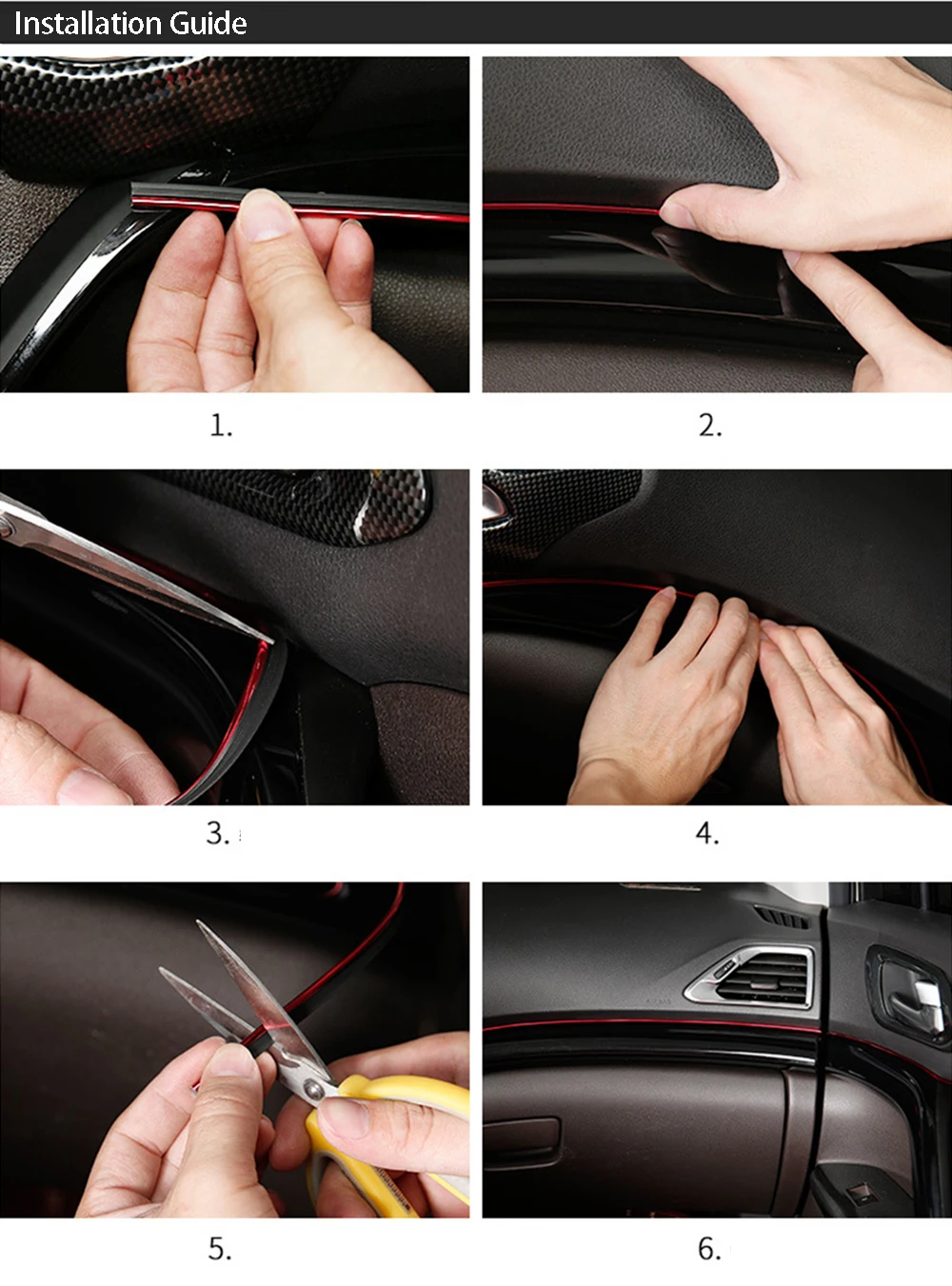 Installation Guide

1.

2.

3.

4.

5.

6.