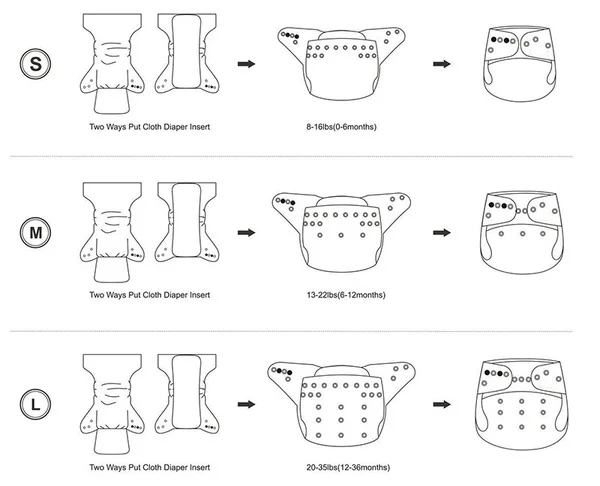 S

Two Ways Put Cloth Diaper Insert

8-16lbs(0-6months)

M

Two Ways Put Cloth Diaper Insert

13-22lbs(6-12months)

L

Two Ways Put Cloth Diaper Insert

20-35lbs(12-36months)