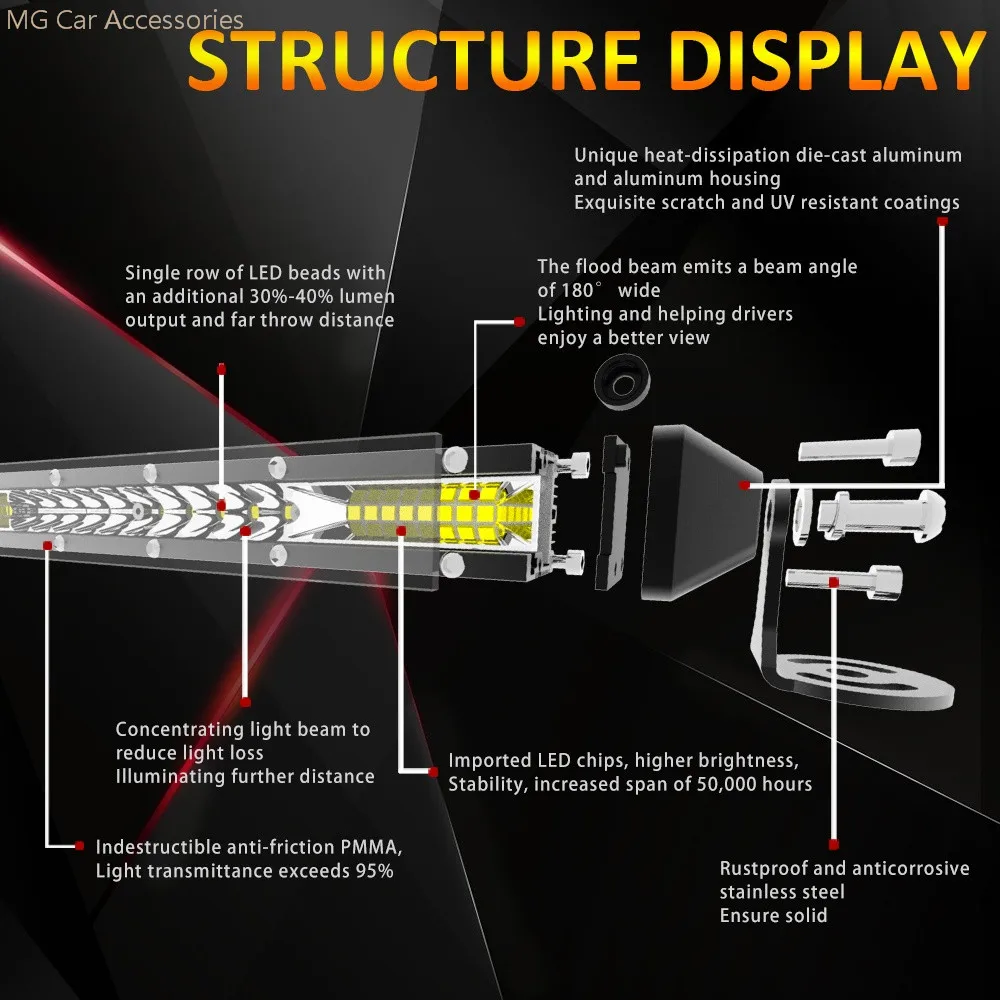 MG Car Accessories

STRUCTURE DISPLAY

Unique heat-dissipation die-cast aluminum and aluminum housing
Exquisite scratch and UV resistant coatings

Single row of LED beads with an additional 30%-40% lumen output and far throw distance

The flood beam emits a beam angle of 180° wide
Lighting and helping drivers enjoy a better view

Concentrating light beam to reduce light loss
Illuminating further distance

Imported LED chips, higher brightness,
Stability, increased span of 50,000 hours

Indestructible anti-friction PMMA,
Light transmittance exceeds 95%

Rustproof and anticorrosive stainless steel
Ensure solid