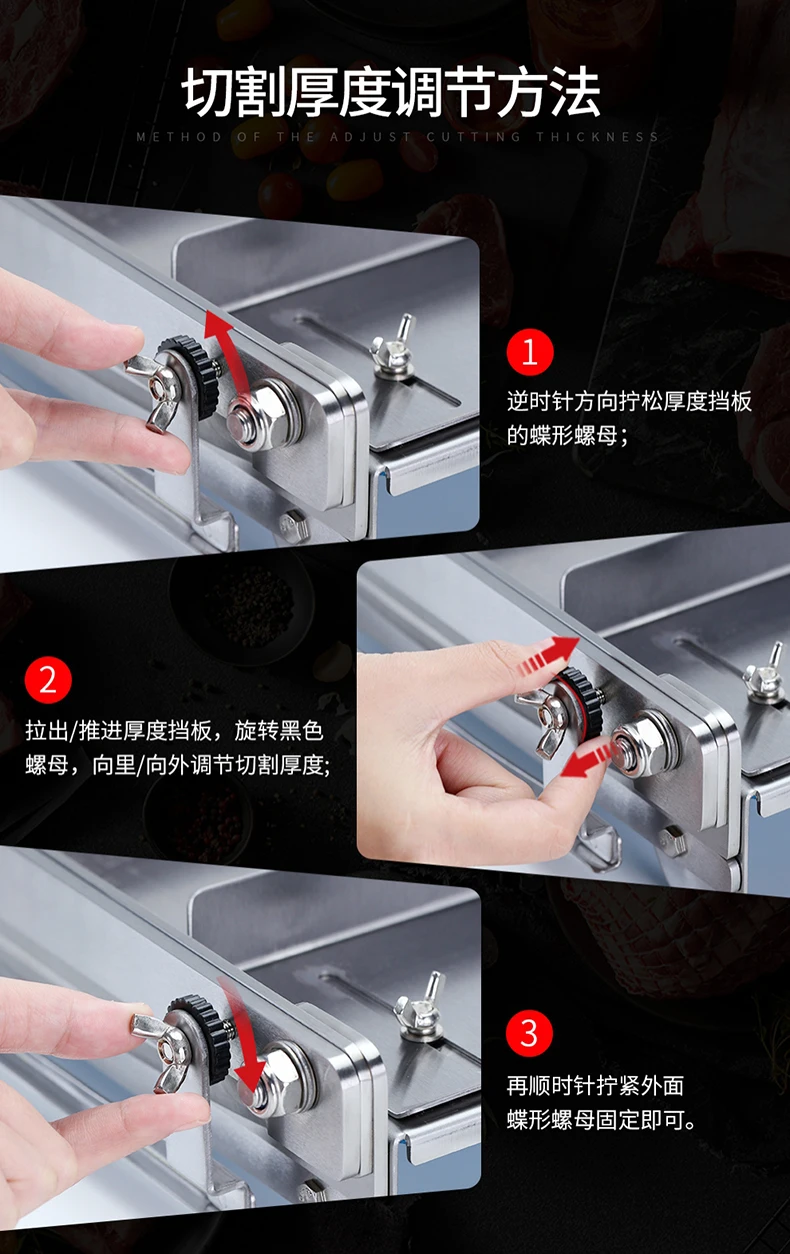 切割厚度调节方法

METHOD OF THE ADJUST CUTTING THICKNESS

1

逆时针方向拧松厚度挡板的蝶形螺母；

2

拉出/推进厚度挡板，旋转黑色螺母，向里/向外调节切割厚度;

3

再顺时针拧紧外面蝶形螺母固定即可。