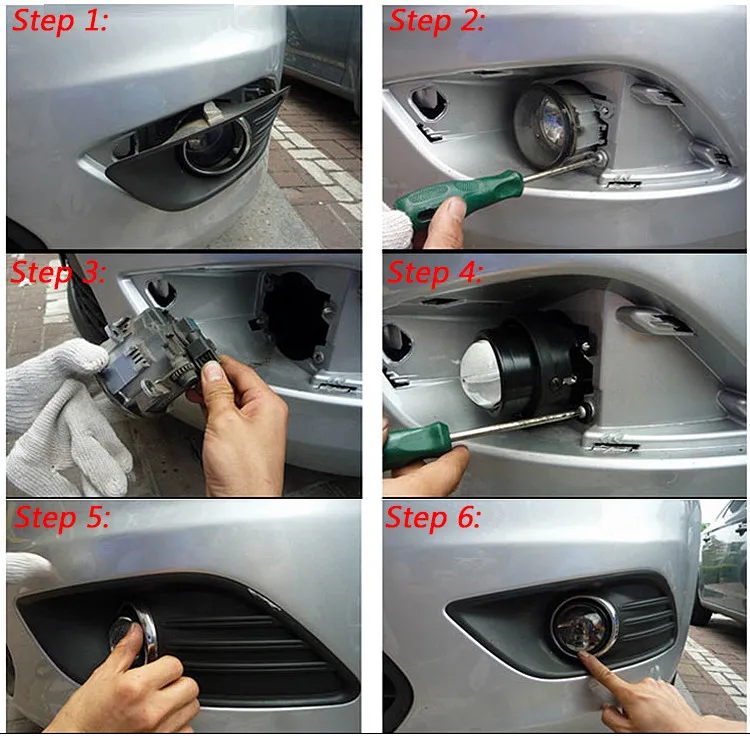 Step 1:

Step 2:

Step 3:

Step 4:

Step 5:

Step 6: