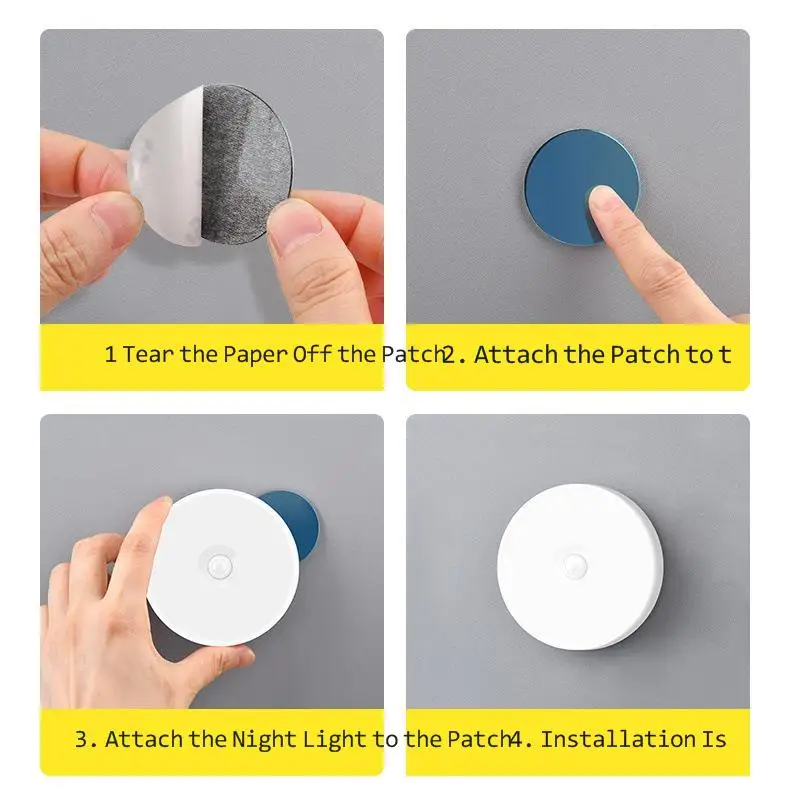 1 Tear the Paper Off the Patch

2. Attach the Patch to t

3. Attach the Night Light to the Patch

4. Installation Is