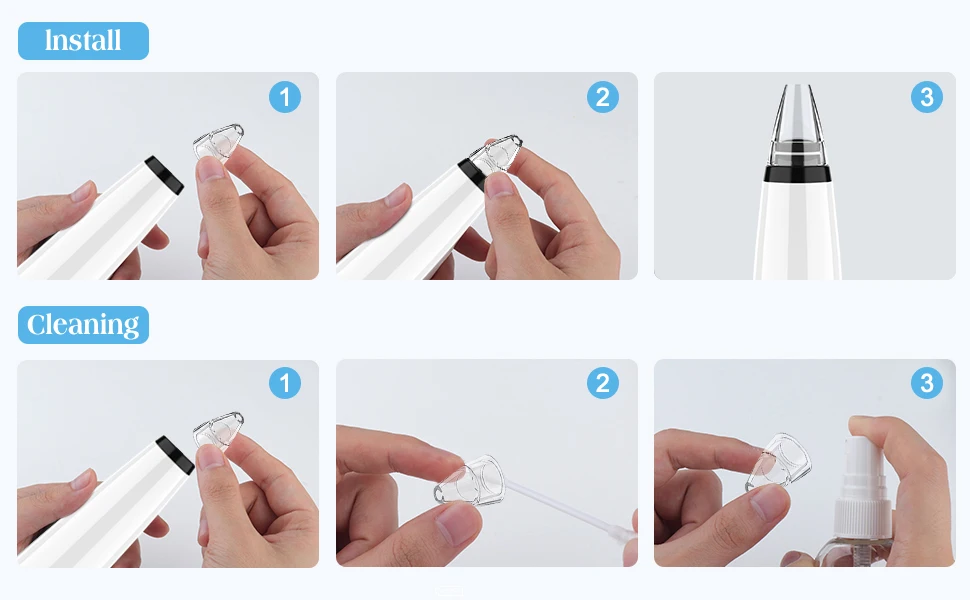 Install

1

2

3

Cleaning

1

2

3