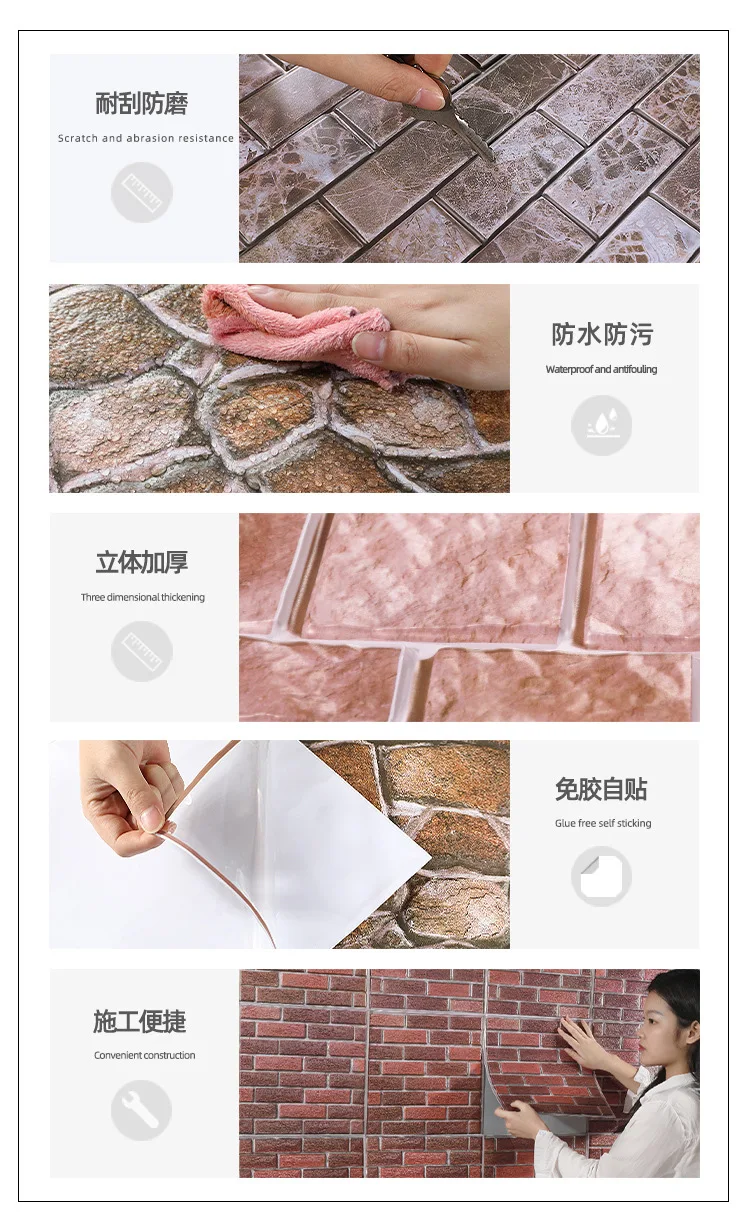 耐刮防磨

Scratch and abrasion resistance

防水防污

Waterproof and antifouling

立体加厚

Three dimensional thickening

免胶自贴

Glue free self sticking

施工便捷

Convenient construction