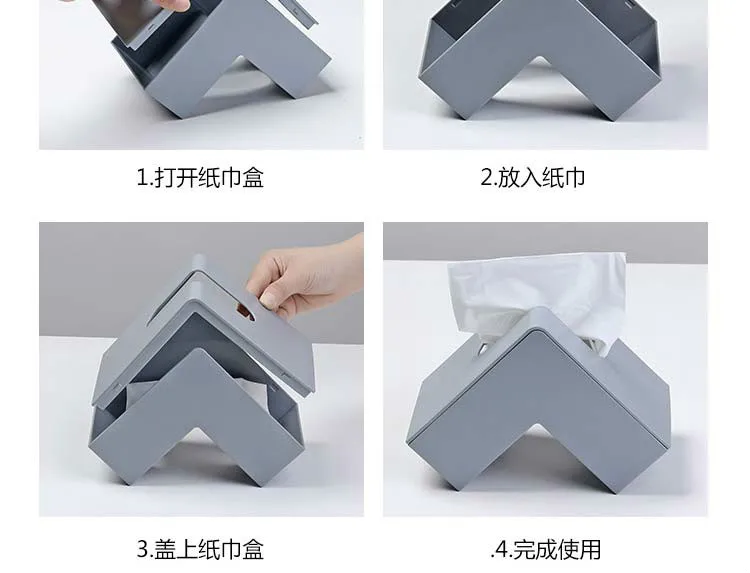 1.打开纸巾盒

2.放入纸巾

3.盖上纸巾盒

.4.完成使用