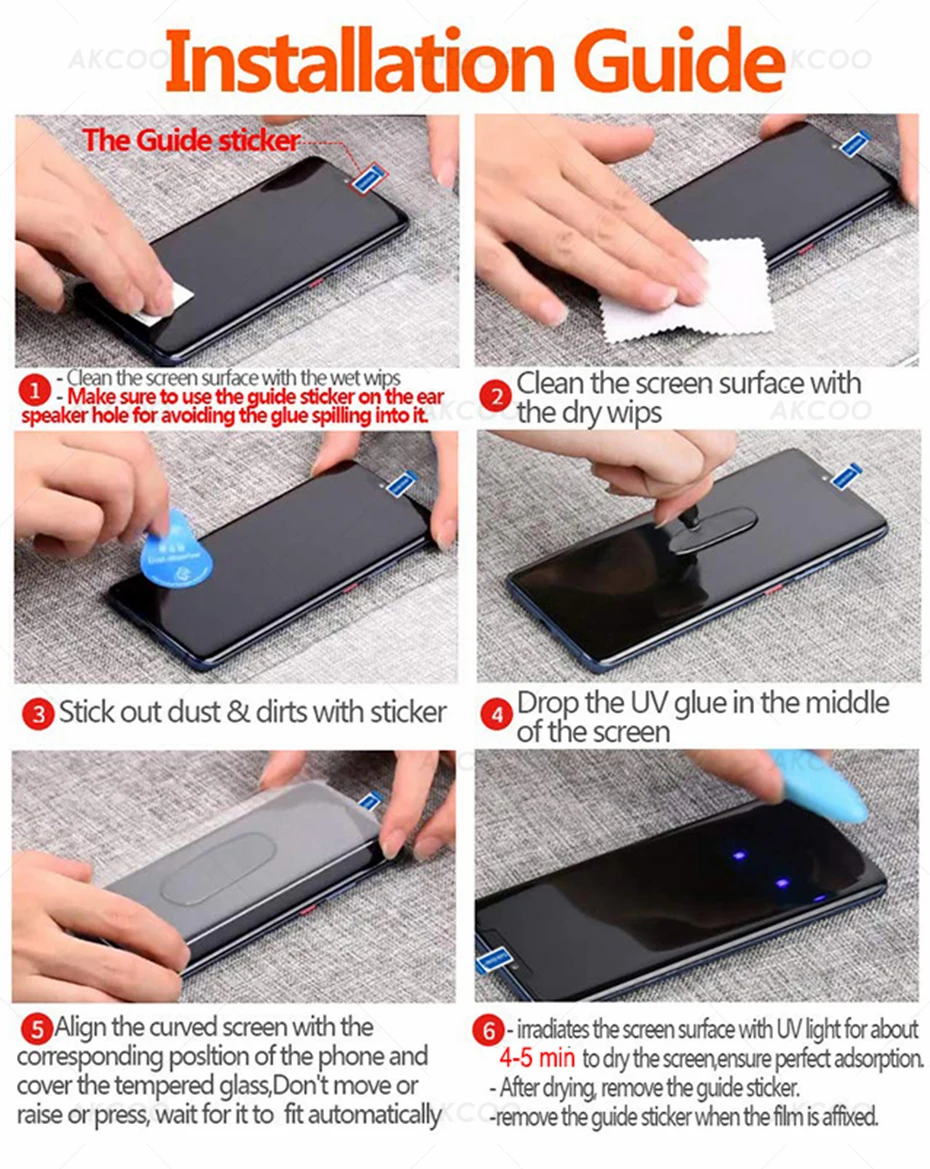 AKCOO Installation Guide AKCOO

The Guide sticker

1 - Clean the screen surface with the wet wips
- Make sure to use the guide sticker on the ear speaker hole for avoiding the glue spilling into it.

2 Clean the screen surface with the dry wips

AKCOO

3 Stick out dust & dirts with sticker

4 Drop the UV glue in the middle of the screen

5 Align the curved screen with the corresponding posltion of the phone and cover the tempered glass,Don't move or raise or press, wait for it to fit automatically

6 - irradiates the screen surface with UV light for about 4-5 min to dry the screen,ensure perfect adsorption.
- After drying, remove the guide sticker.
-remove the guide sticker when the film is affixed.