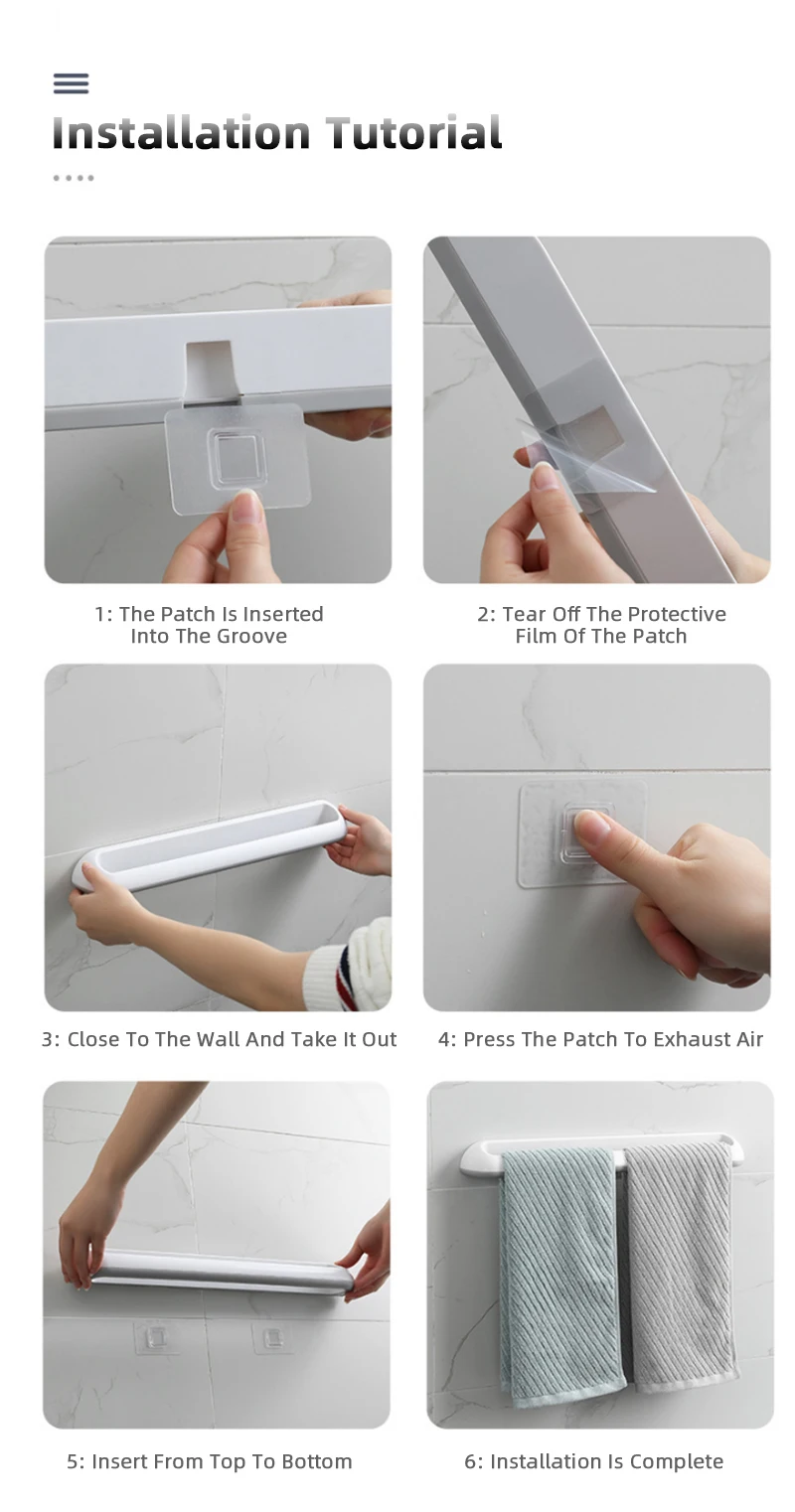 Installation Tutorial

1: The Patch Is Inserted Into The Groove

2: Tear Off The Protective Film Of The Patch

3: Close To The Wall And Take It Out

4: Press The Patch To Exhaust Air

5: Insert From Top To Bottom

6: Installation Is Complete