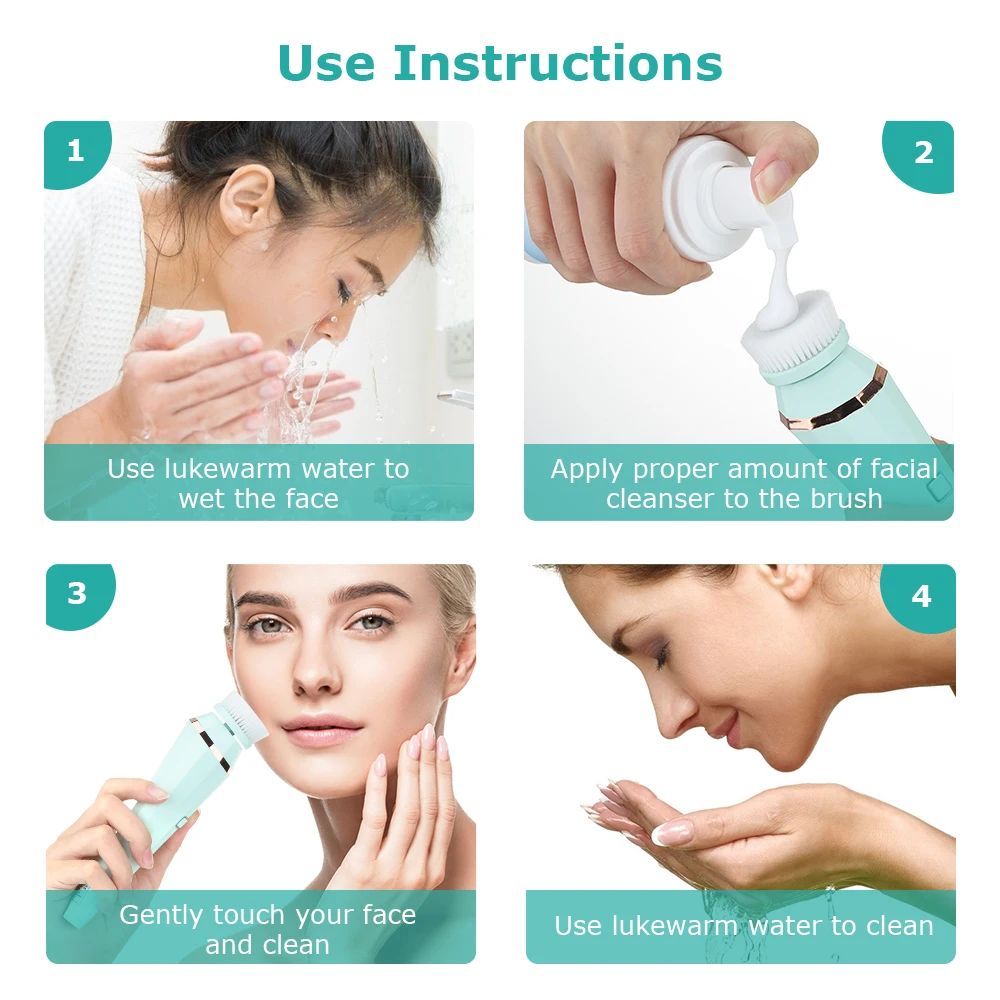 Use Instructions

1

Use lukewarm water to wet the face

2

Apply proper amount of facial cleanser to the brush

3

Gently touch your face and clean

4

Use lukewarm water to clean