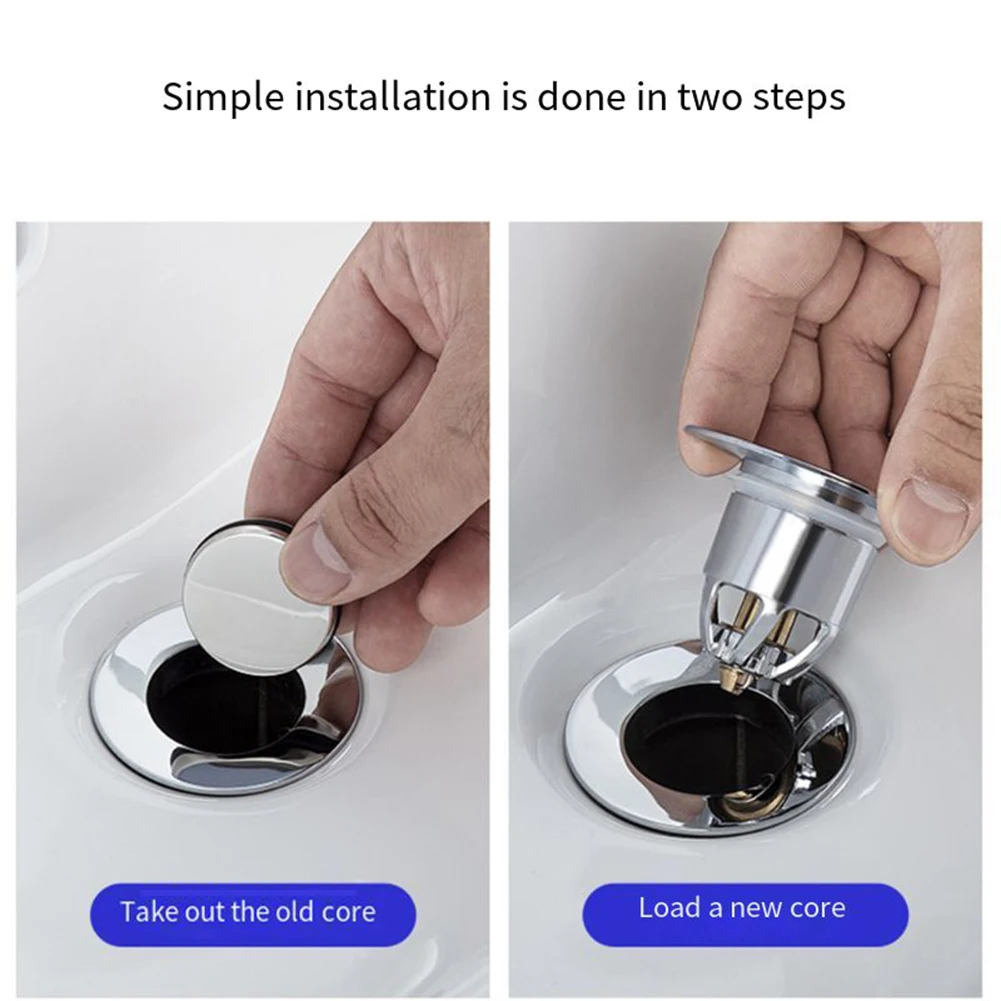 Simple installation is done in two steps

Take out the old core

Load a new core