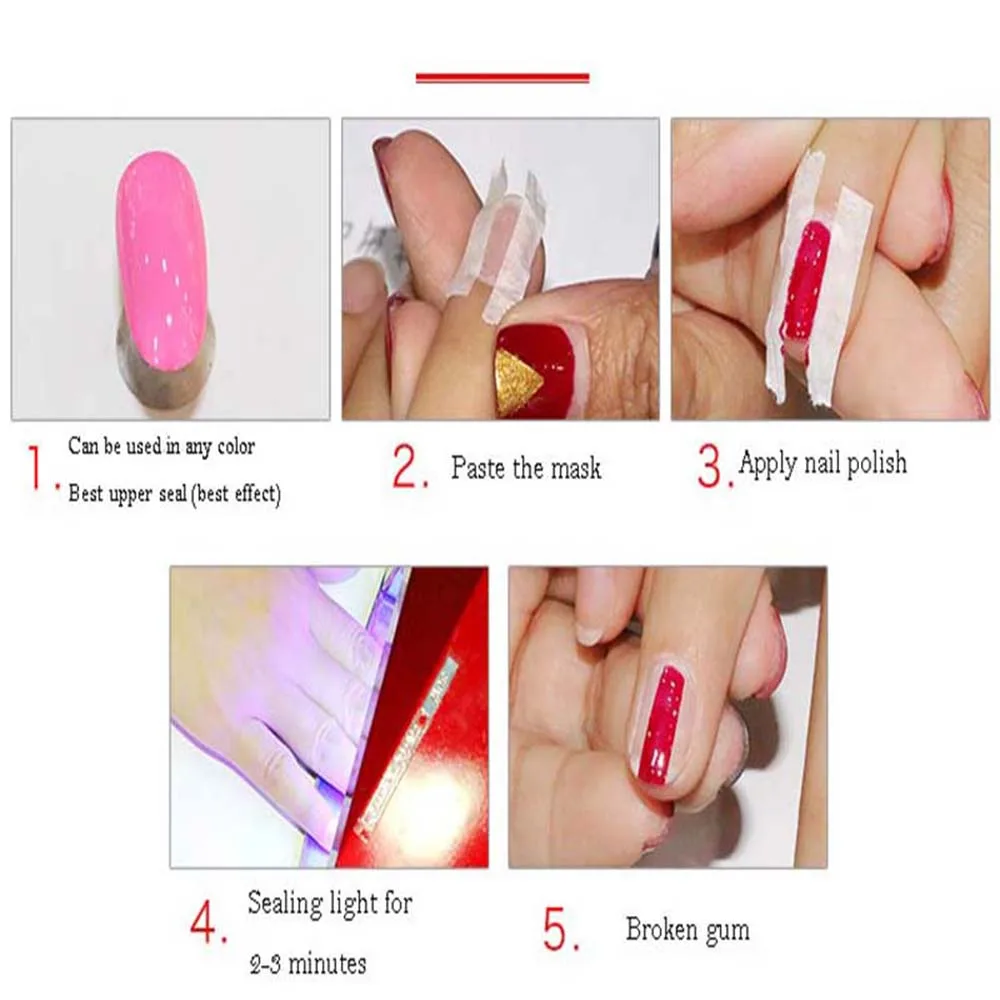 1. Can be used in any color
Best upper seal (best effect)

2. Paste the mask

3. Apply nail polish

4. Sealing light for
2-3 minutes

5. Broken gum