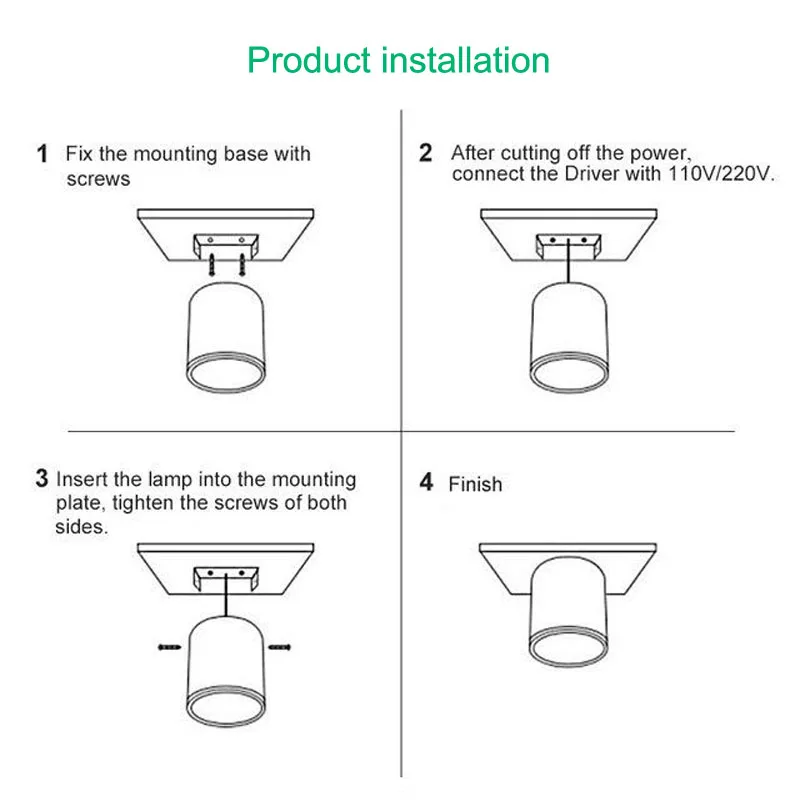 Product installation

1 Fix the mounting base with screws

2 After cutting off the power, connect the Driver with 110V/220V.

3 Insert the lamp into the mounting plate, tighten the screws of both sides.

4 Finish