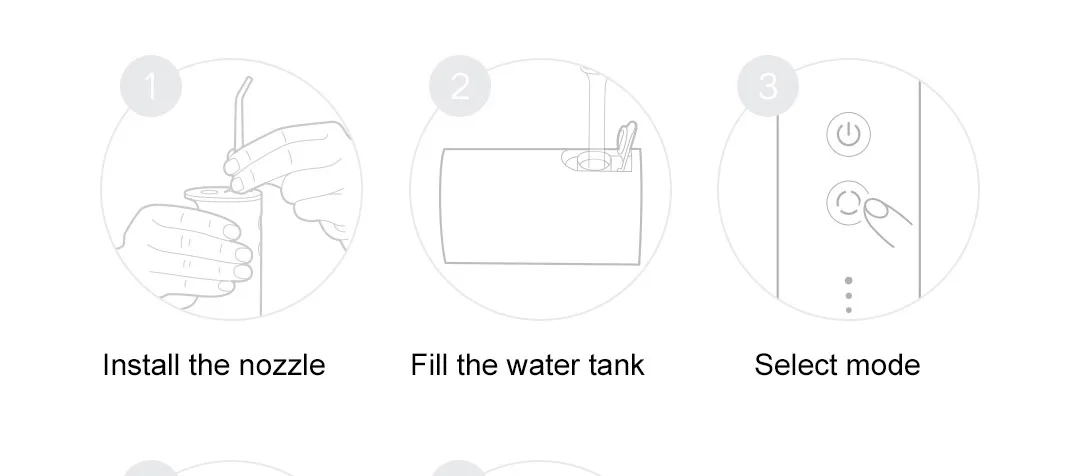 1

Install the nozzle

2

Fill the water tank

3

Select mode