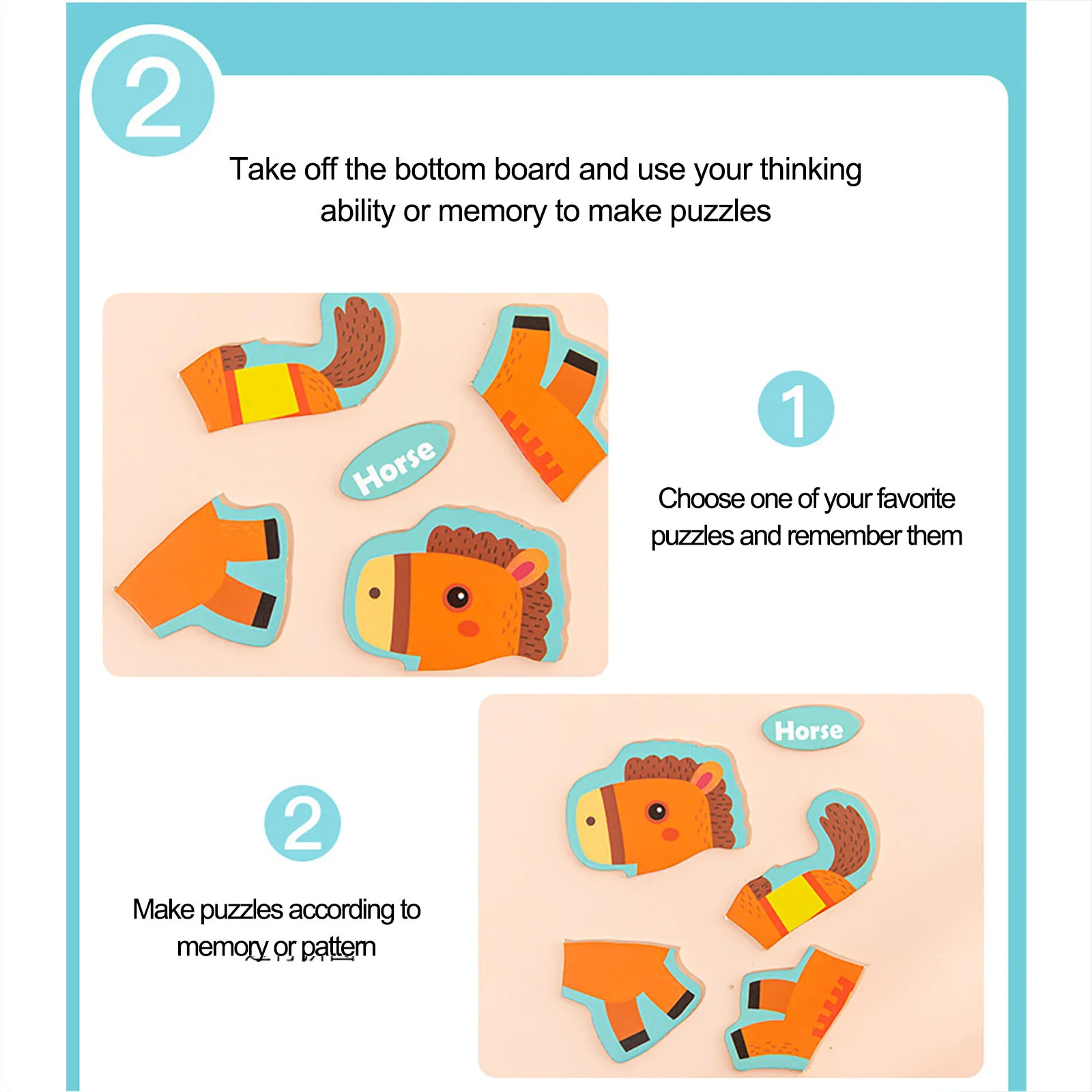 2

Take off the bottom board and use your thinking ability or memory to make puzzles

Horse

1

Choose one of your favorite puzzles and remember them

Horse

2

Make puzzles according to memory or pattern