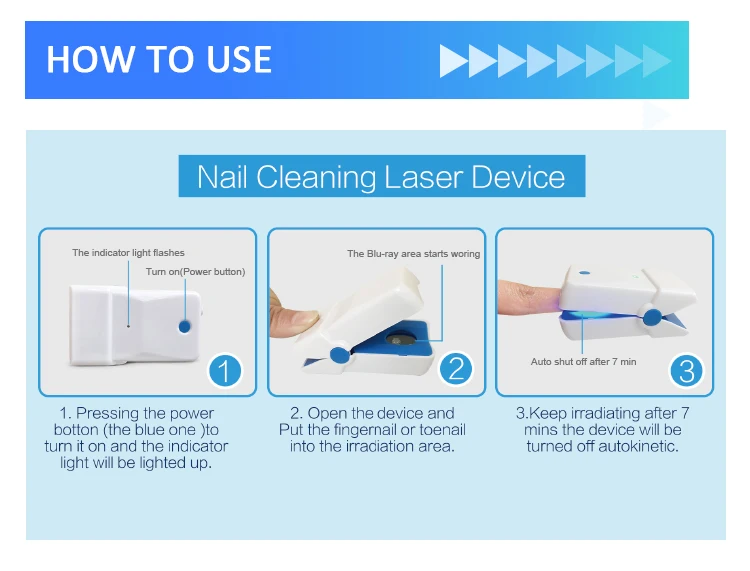 HOW TO USE

Nail Cleaning Laser Device

The indicator light flashes

Turn on(Power button)

1

1. Pressing the power botton (the blue one )to turn it on and the indicator light will be lighted up.

The Blu-ray area starts woring

2

2. Open the device and Put the fingernail or toenail into the irradiation area.

Auto shut off after 7 min

3

3.Keep irradiating after 7 mins the device will be turned off autokinetic.