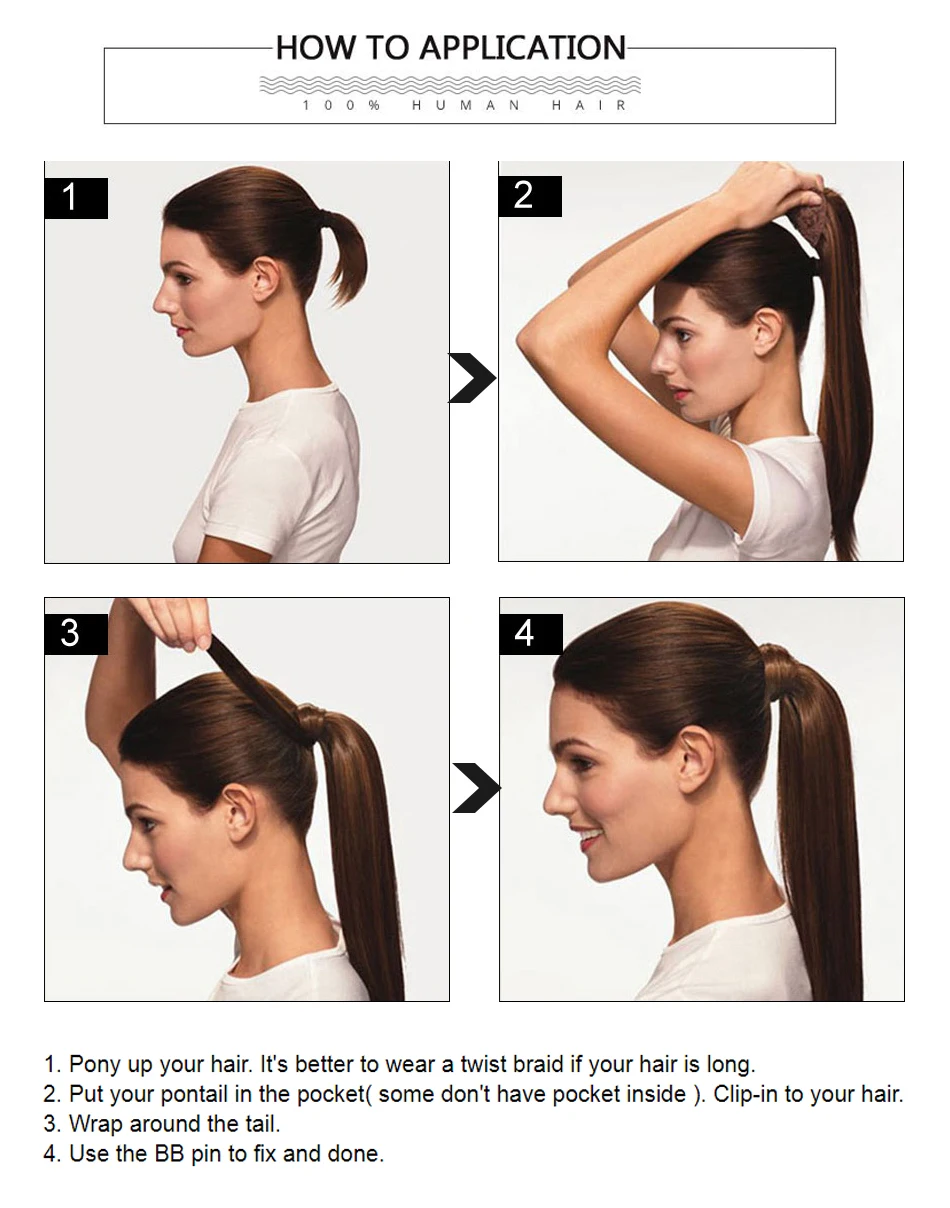 HOW TO APPLICATION
100% HUMAN HAIR

1

2

3

4

1. Pony up your hair. It's better to wear a twist braid if your hair is long.
2. Put your pontail in the pocket( some don't have pocket inside ). Clip-in to your hair.
3. Wrap around the tail.
4. Use the BB pin to fix and done.