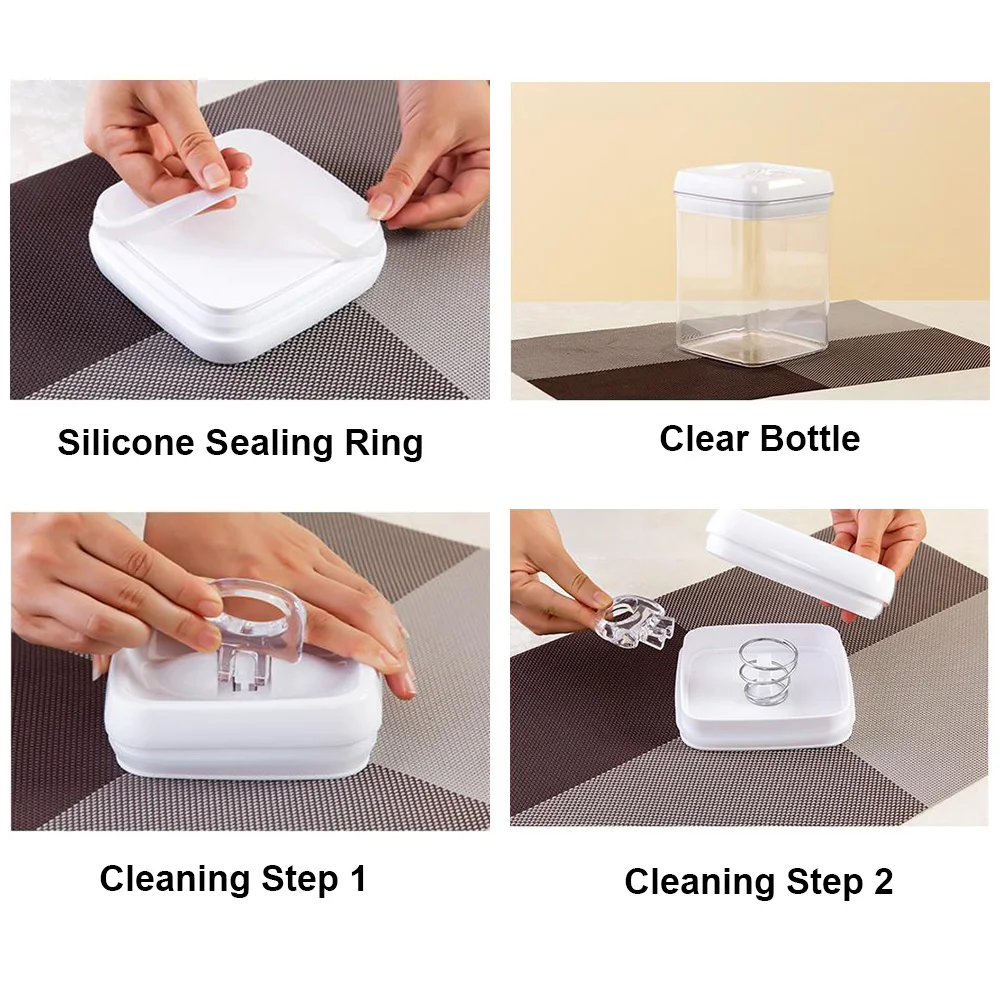 Silicone Sealing Ring

Clear Bottle

Cleaning Step 1

Cleaning Step 2