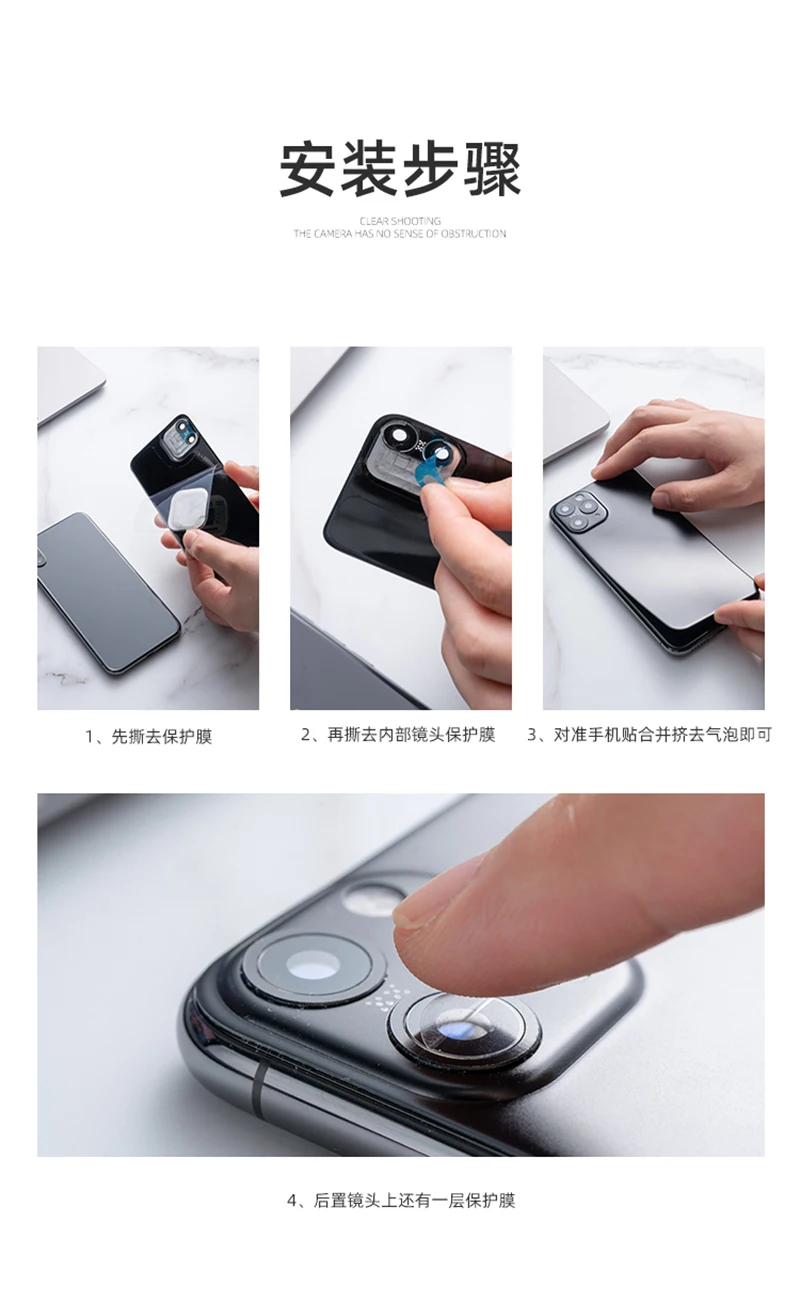 安装步骤

CLEAR SHOOTING
THE CAMERA HAS NO SENSE OF OBSTRUCTION

1、先撕去保护膜

2、再撕去内部镜头保护膜

3、对准手机贴合并挤去气泡即可

4、后置镜头上还有一层保护膜