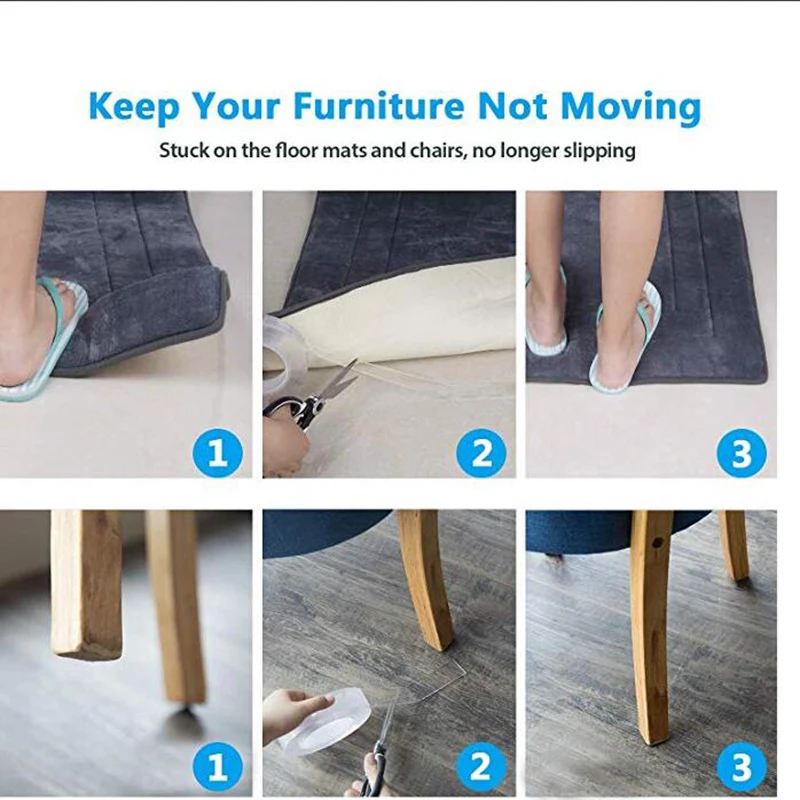 Keep Your Furniture Not Moving

Stuck on the floor mats and chairs, no longer slipping

1

2

3

1

2

3