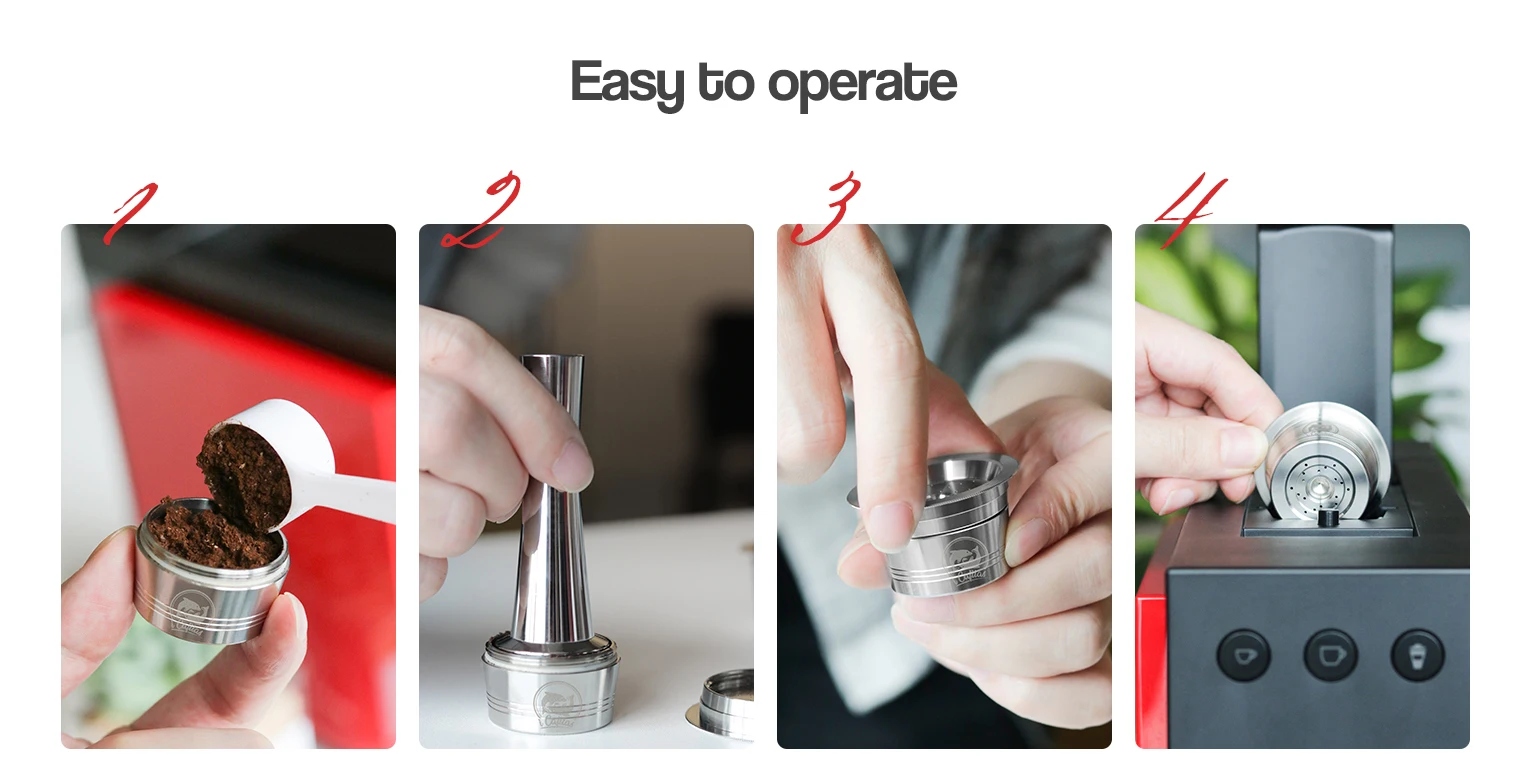 Easy to operate

1

2

3

4