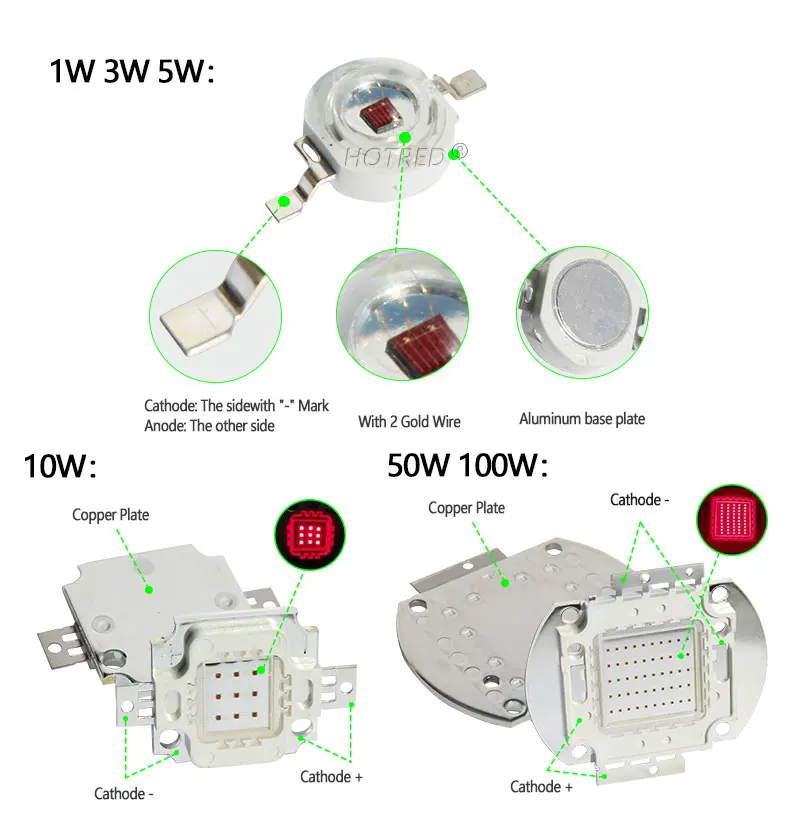 1W 3W 5W:

HOTRED®

Cathode: The sidewith "-" Mark
Anode: The other side

With 2 Gold Wire

Aluminum base plate

10W:

Copper Plate

Cathode -

Cathode +

50W 100W:

Copper Plate

Cathode -

Cathode +