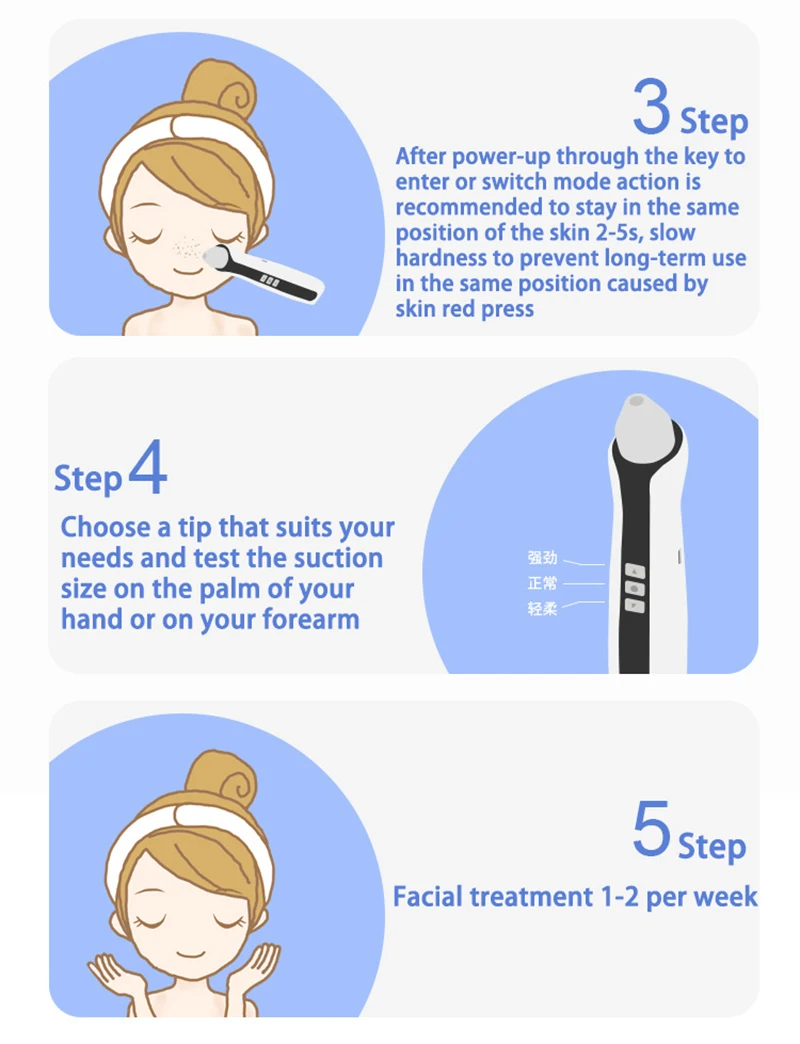 3 Step
After power-up through the key to enter or switch mode action is recommended to stay in the same position of the skin 2-5s, slow hardness to prevent long-term use in the same position caused by skin red press

Step 4
Choose a tip that suits your needs and test the suction size on the palm of your hand or on your forearm

强劲
正常
轻柔

5 Step
Facial treatment 1-2 per week