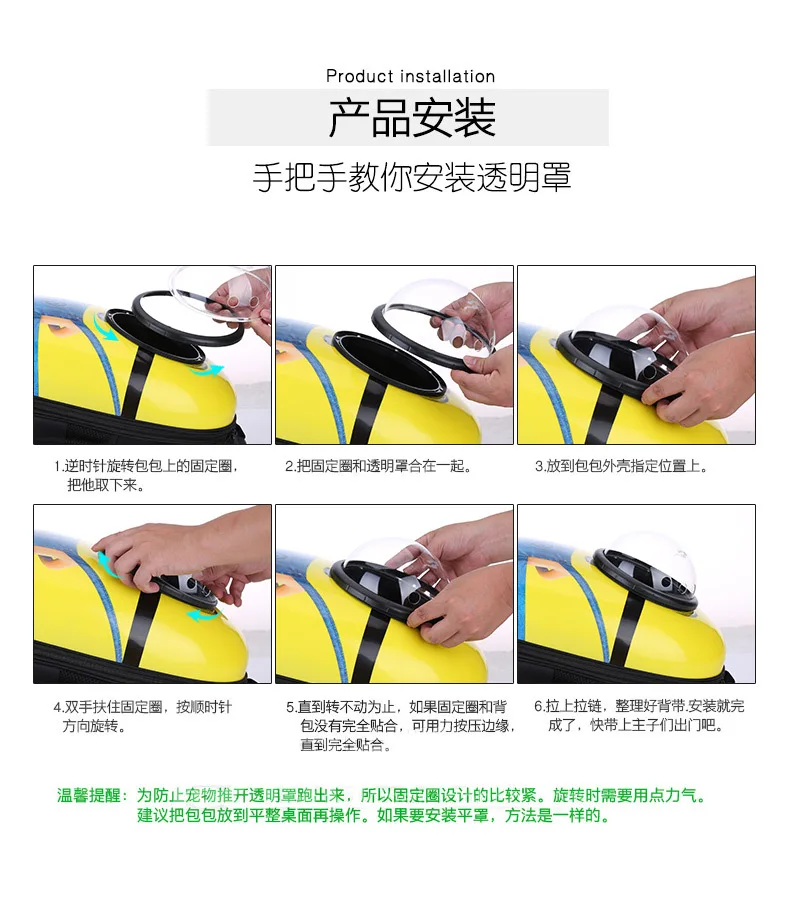 Product installation

产品安装

手把手教你安装透明罩

1.逆时针旋转包包上的固定圈，把他取下来。

2.把固定圈和透明罩合在一起。

3.放到包包外壳指定位置上。

4.双手扶住固定圈，按顺时针方向旋转。

5.直到转不动为止，如果固定圈和背包没有完全贴合，可用力按压边缘，直到完全贴合。

6.拉上拉链，整理好背带.安装就完成了，快带上主子们出门吧。

温馨提醒：为防止宠物推开透明罩跑出来，所以固定圈设计的比较紧。旋转时需要用点力气。建议把包包放到平整桌面再操作。如果要安装平罩，方法是一样的。