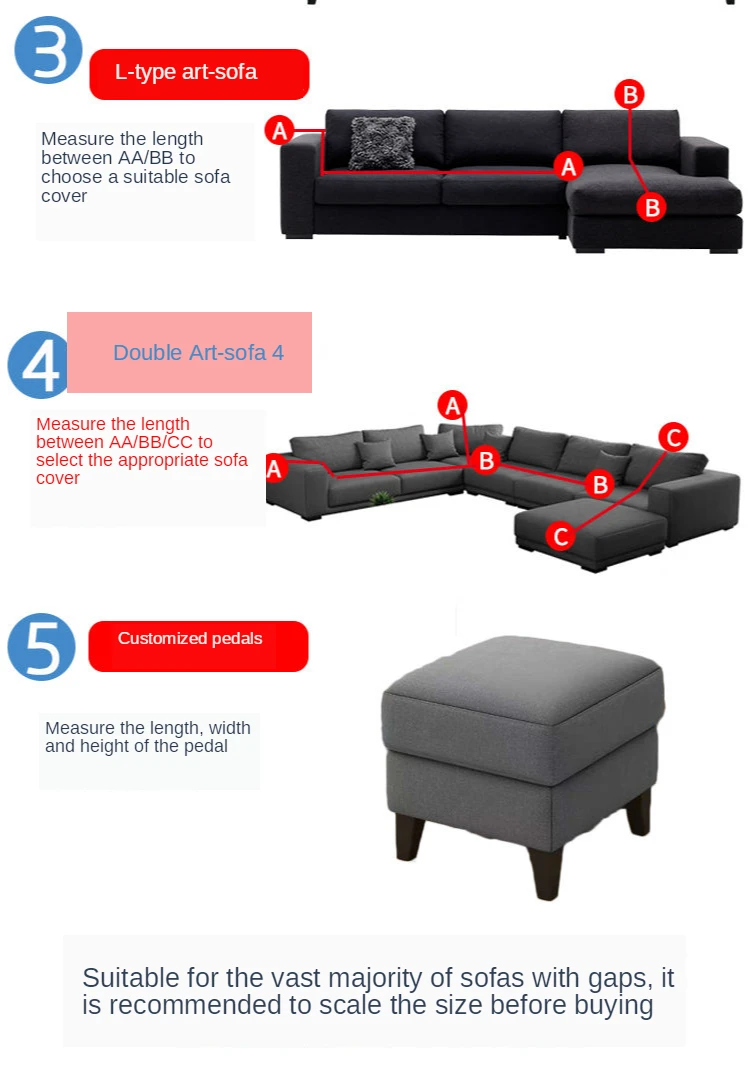 3

L-type art-sofa

Measure the length between AA/BB to choose a suitable sofa cover

A
A
B
B

4

Double Art-sofa 4

Measure the length between AA/BB/CC to select the appropriate sofa cover

A
A
B
B
C
C

5

Customized pedals

Measure the length, width and height of the pedal

Suitable for the vast majority of sofas with gaps, it is recommended to scale the size before buying