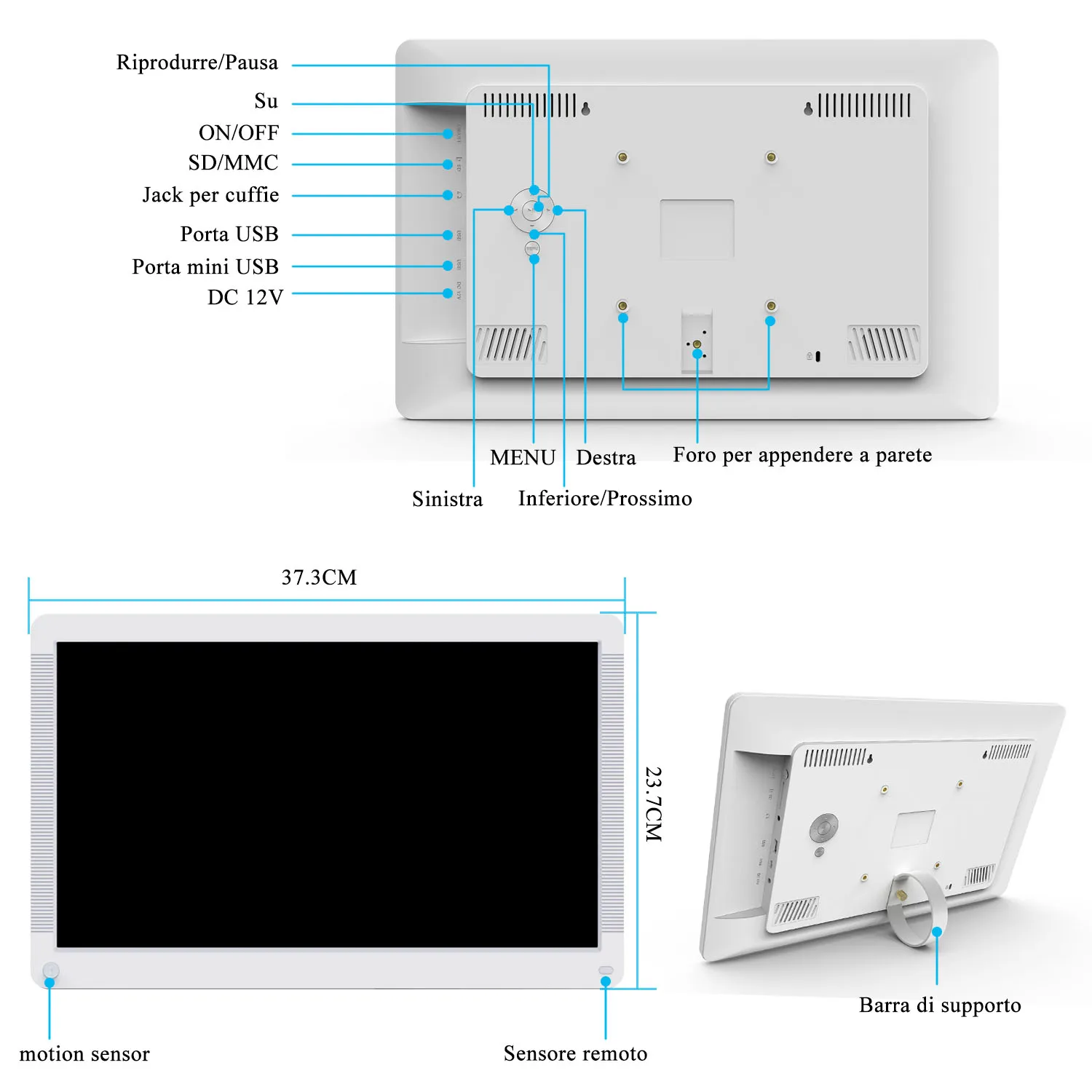 Riprodurre/Pausa
Su
ON/OFF
SD/MMC
Jack per cuffie
Porta USB
Porta mini USB
DC 12V

MENU
Destra
Foro per appendere a parete
Sinistra
Inferiore/Prossimo

37.3CM
23.7CM

motion sensor
Sensore remoto
Barra di supporto