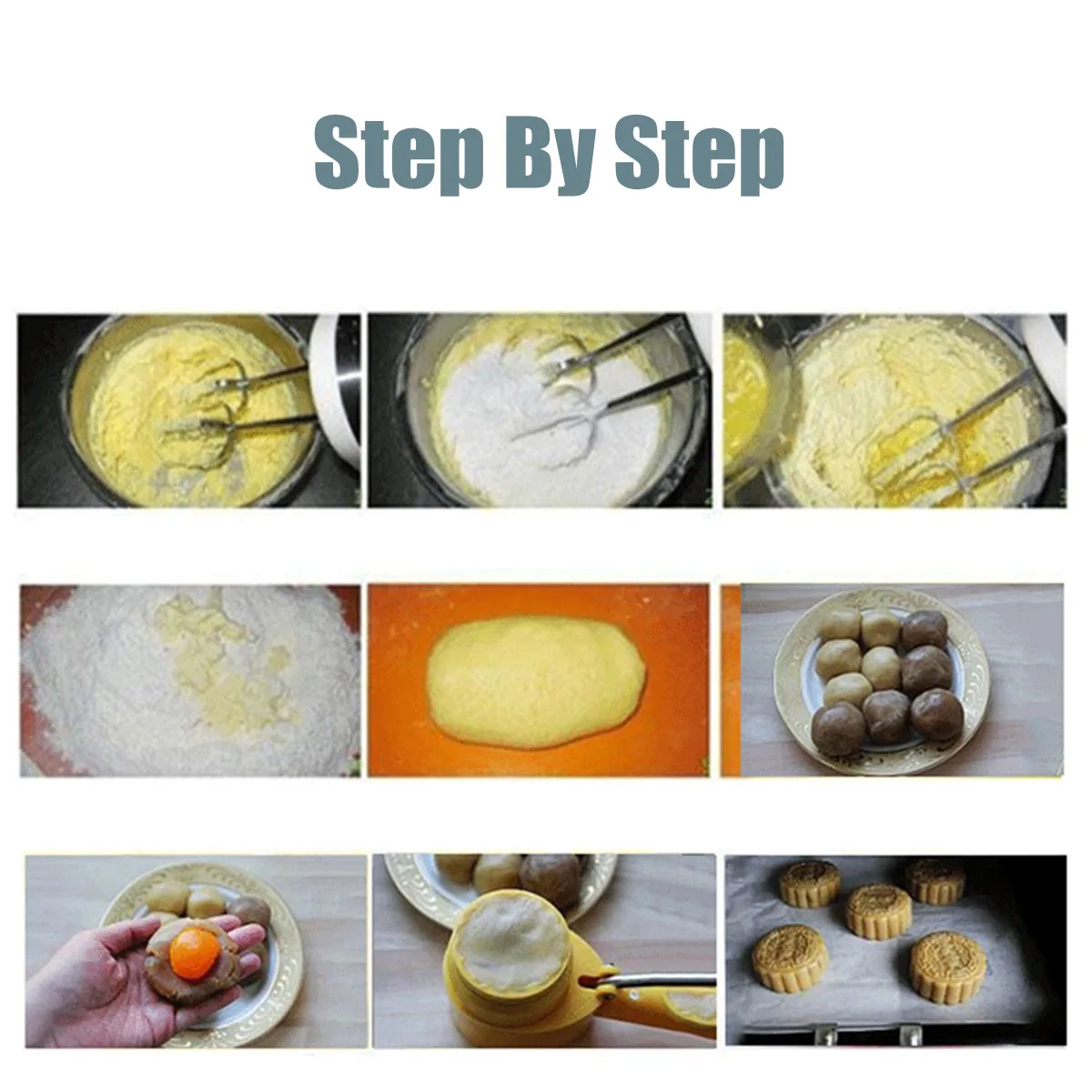 Step By Step