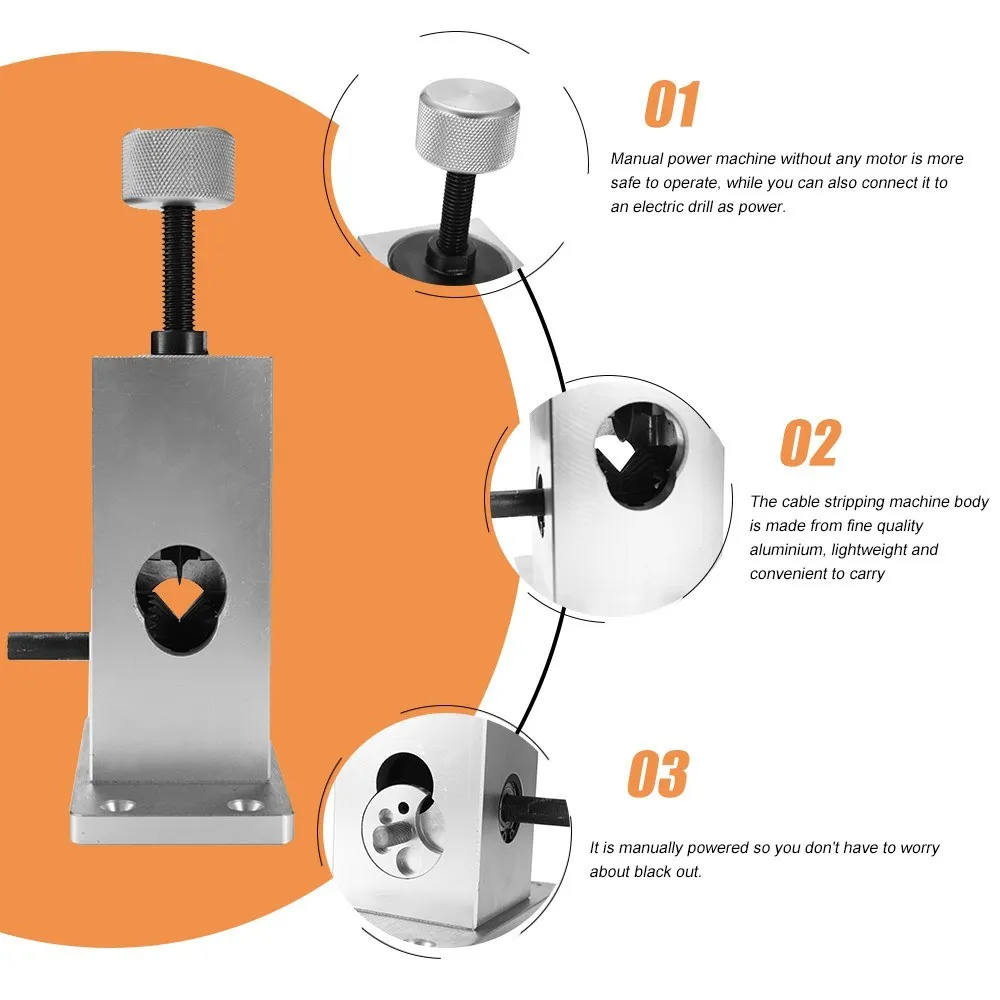 01

Manual power machine without any motor is more safe to operate, while you can also connect it to an electric drill as power.

02

The cable stripping machine body is made from fine quality aluminium, lightweight and convenient to carry

03

It is manually powered so you don't have to worry about black out.