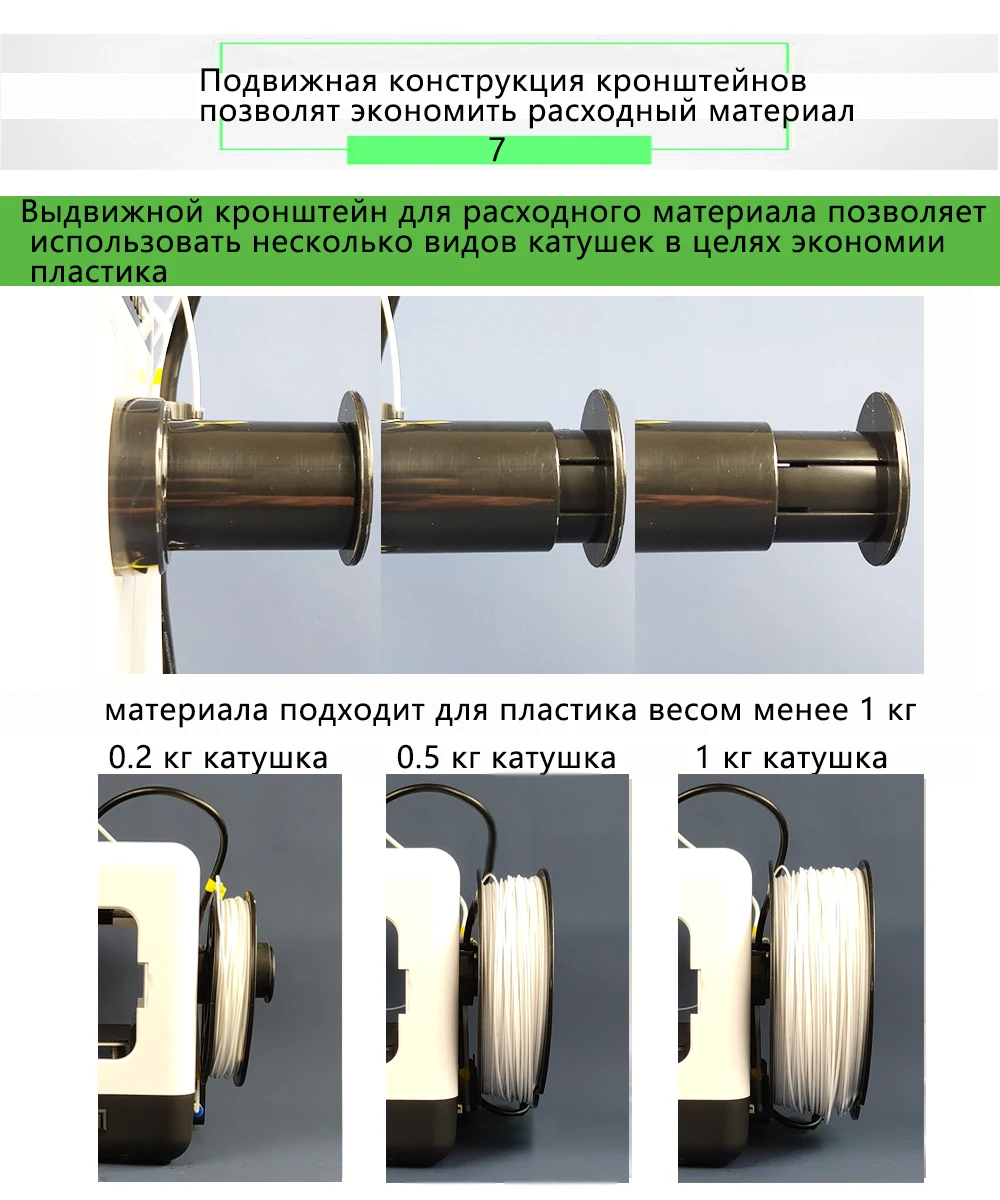 Подвижная конструкция кронштейнов позволят экономить расходный материал
7

Выдвижной кронштейн для расходного материала позволяет использовать несколько видов катушек в целях экономии пластика

материала подходит для пластика весом менее 1 кг

0.2 кг катушка

0.5 кг катушка

1 кг катушка