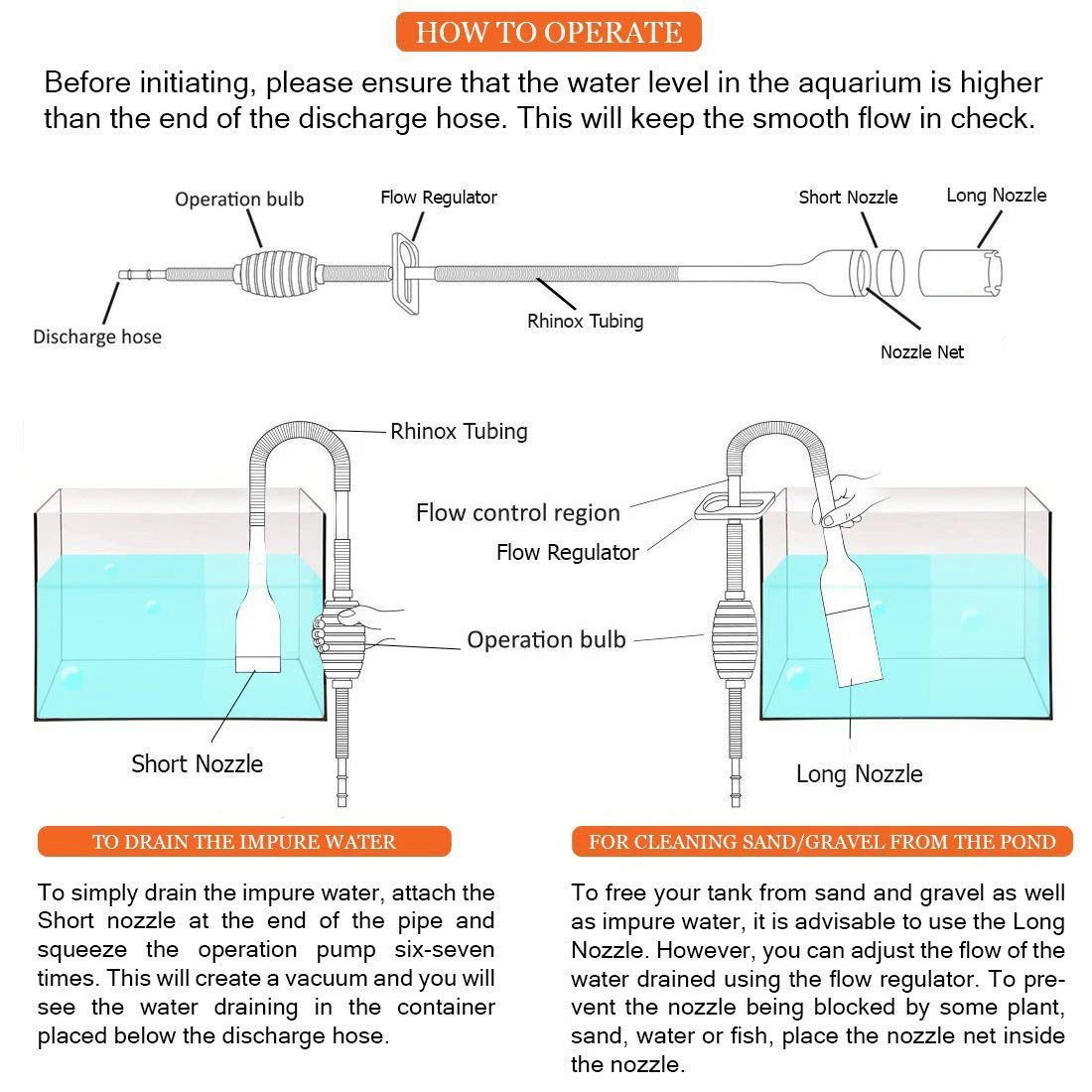 HOW TO OPERATE

Before initiating, please ensure that the water level in the aquarium is higher than the end of the discharge hose. This will keep the smooth flow in check.

Operation bulb
Flow Regulator
Short Nozzle
Long Nozzle
Discharge hose
Rhinox Tubing
Nozzle Net

Rhinox Tubing
Flow control region
Flow Regulator
Operation bulb
Short Nozzle
Long Nozzle

TO DRAIN THE IMPURE WATER

To simply drain the impure water, attach the Short nozzle at the end of the pipe and squeeze the operation pump six-seven times. This will create a vacuum and you will see the water draining in the container placed below the discharge hose.

FOR CLEANING SAND/GRAVEL FROM THE POND

To free your tank from sand and gravel as well as impure water, it is advisable to use the Long Nozzle. However, you can adjust the flow of the water drained using the flow regulator. To prevent the nozzle being blocked by some plant, sand, water or fish, place the nozzle net inside the nozzle.