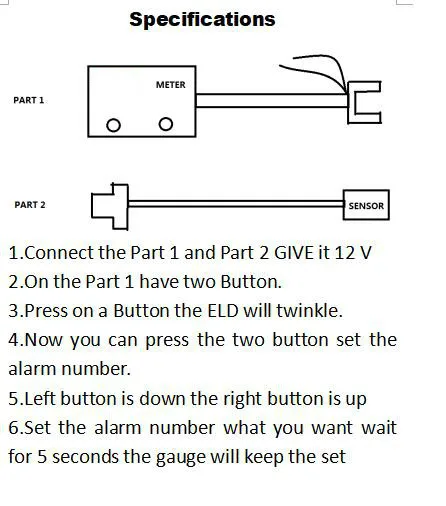 Specifications

PART 1

METER

PART 2

SENSOR

1.Connect the Part 1 and Part 2 GIVE it 12 V

2.On the Part 1 have two Button.

3.Press on a Button the ELD will twinkle.

4.Now you can press the two button set the alarm number.

5.Left button is down the right button is up

6.Set the alarm number what you want wait for 5 seconds the gauge will keep the set