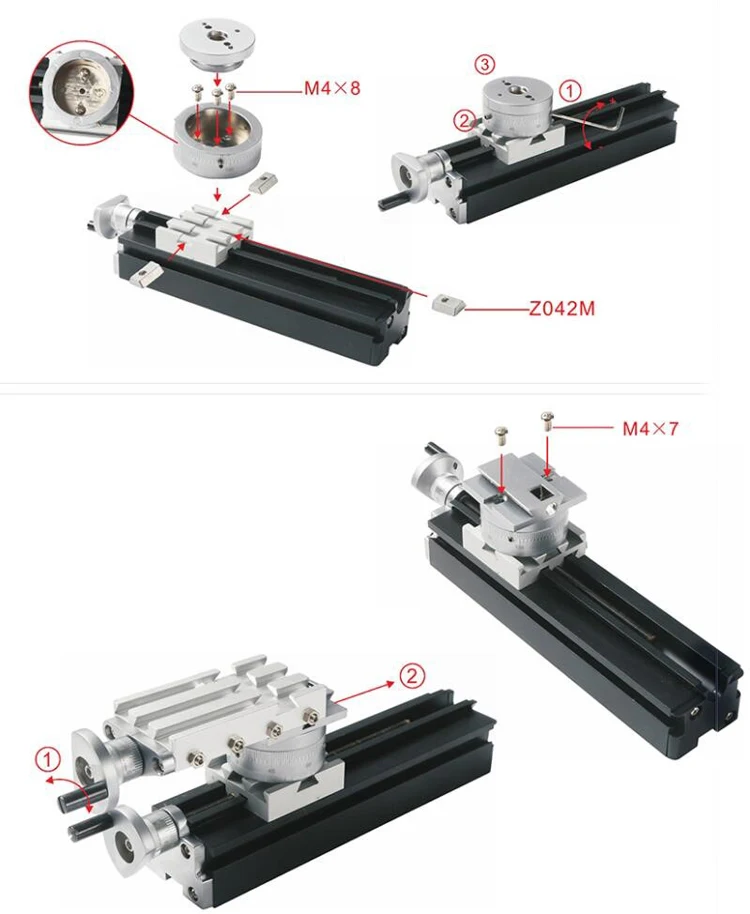 M4×8
③
①
②
Z042M
M4×7
②
①