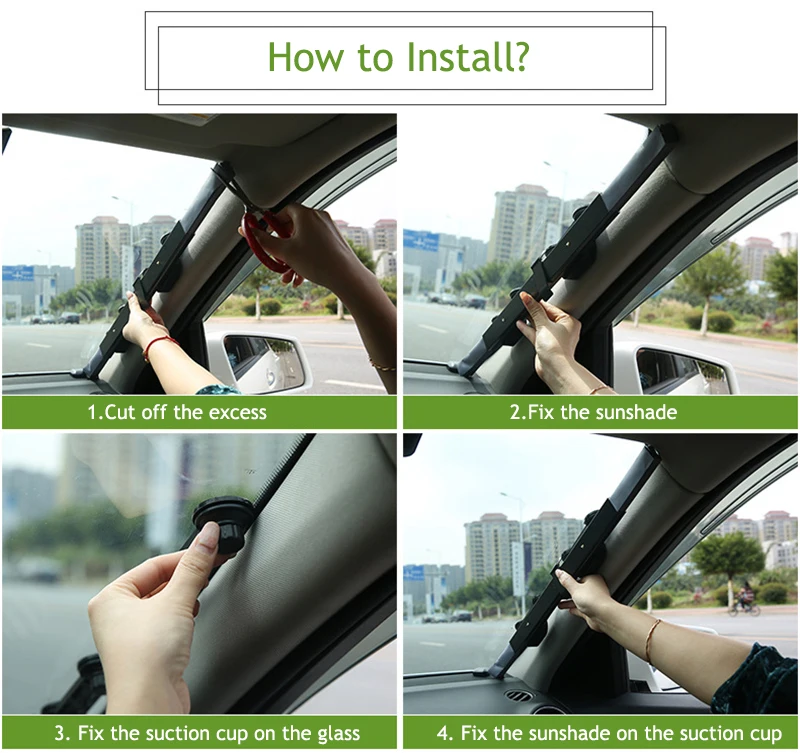 How to Install?

1.Cut off the excess

2.Fix the sunshade

3. Fix the suction cup on the glass

4. Fix the sunshade on the suction cup