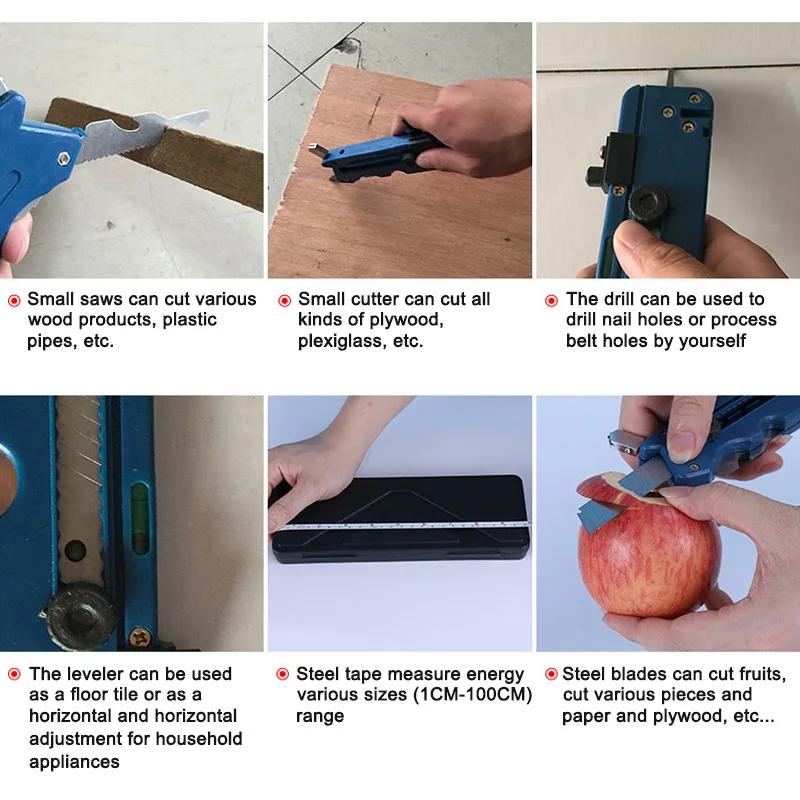 Small saws can cut various wood products, plastic pipes, etc.

Small cutter can cut all kinds of plywood, plexiglass, etc.

The drill can be used to drill nail holes or process belt holes by yourself

The leveler can be used as a floor tile or as a horizontal and horizontal adjustment for household appliances

Steel tape measure energy various sizes (1CM-100CM) range

Steel blades can cut fruits, cut various pieces and paper and plywood, etc...