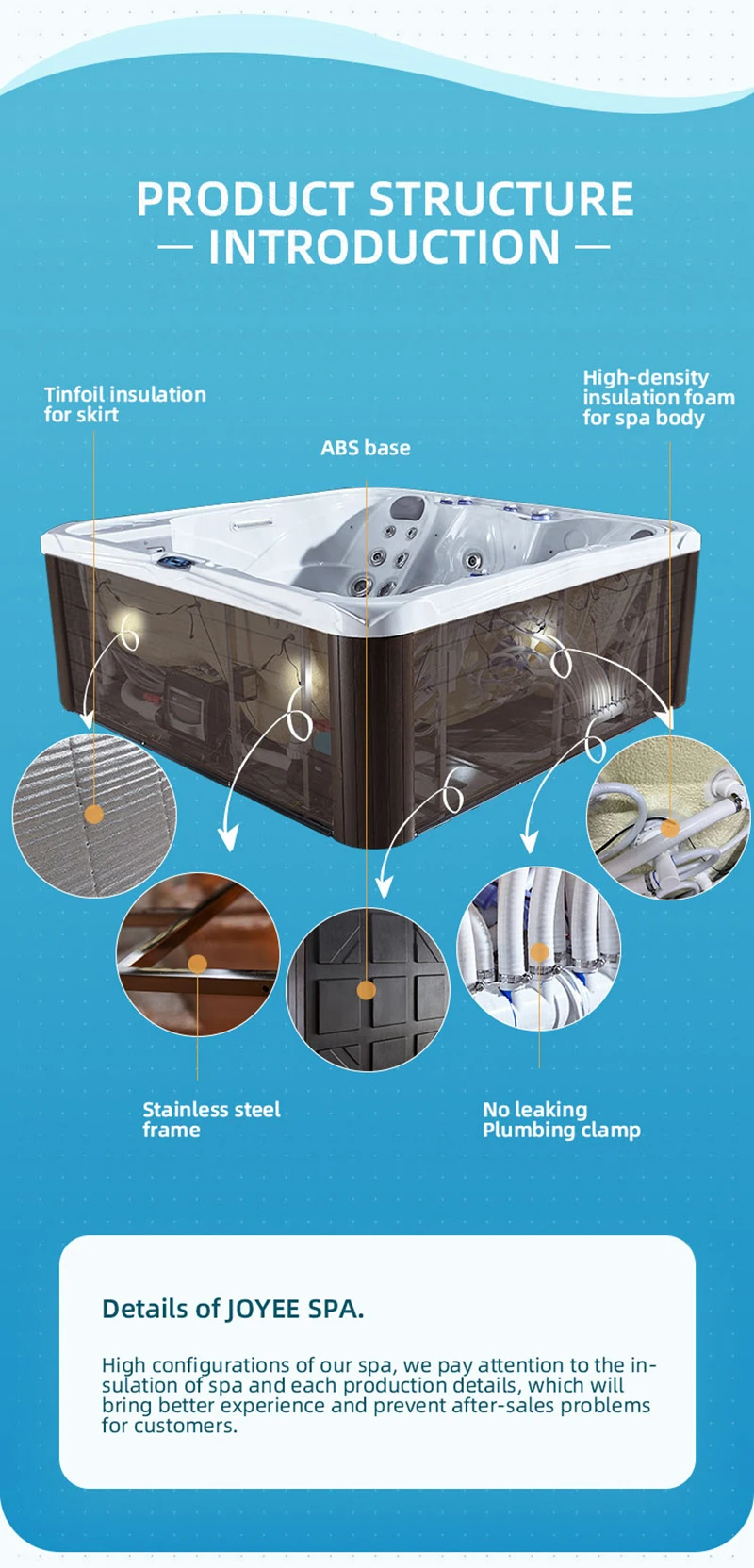 PRODUCT STRUCTURE
— INTRODUCTION —

Tinfoil insulation for skirt

ABS base

High-density insulation foam for spa body

Stainless steel frame

No leaking Plumbing clamp

Details of JOYEE SPA.

High configurations of our spa, we pay attention to the insulation of spa and each production details, which will bring better experience and prevent after-sales problems for customers.