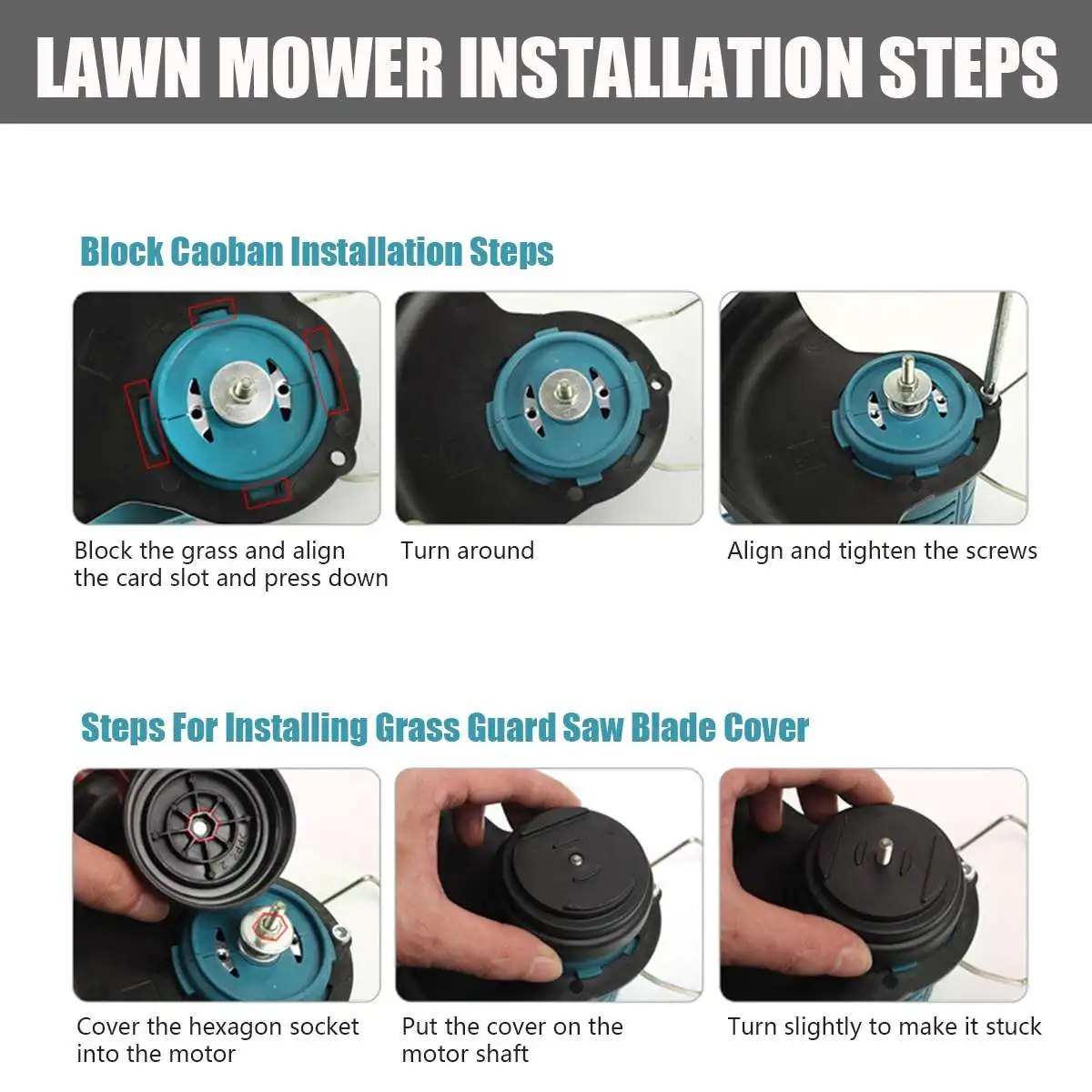 LAWN MOWER INSTALLATION STEPS

Block Caoban Installation Steps

Block the grass and align the card slot and press down

Turn around

Align and tighten the screws

Steps For Installing Grass Guard Saw Blade Cover

Cover the hexagon socket into the motor

Put the cover on the motor shaft

Turn slightly to make it stuck